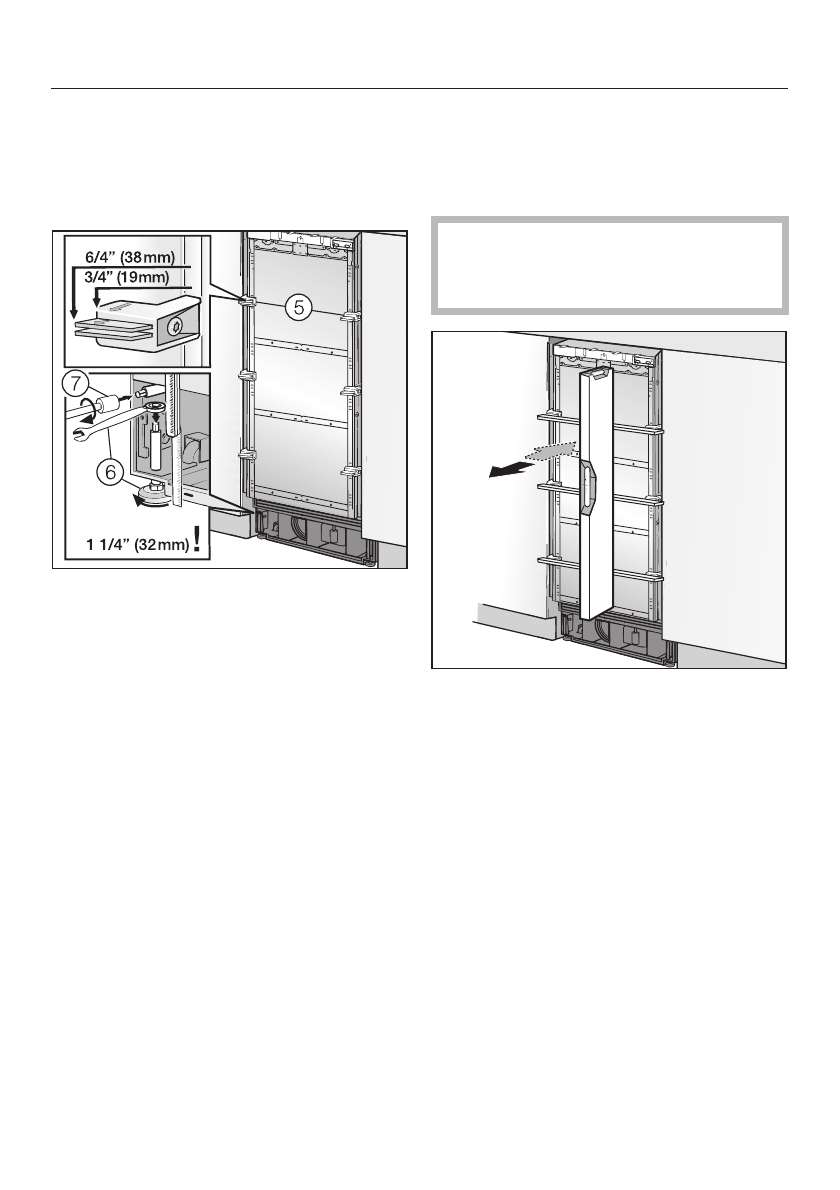 6/4" (38mm)
3/4" (19mm)

5

7

6

1 1/4" (32mm) !