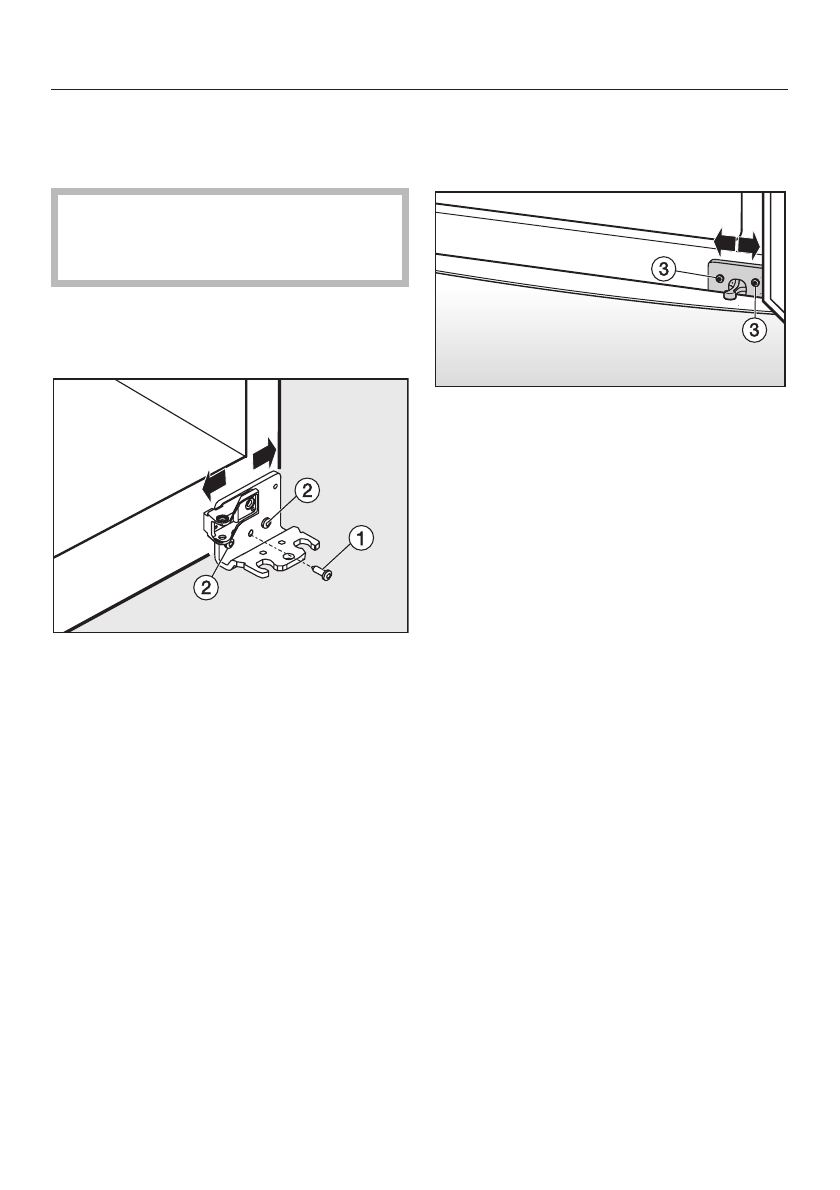 2

2

1

3

3