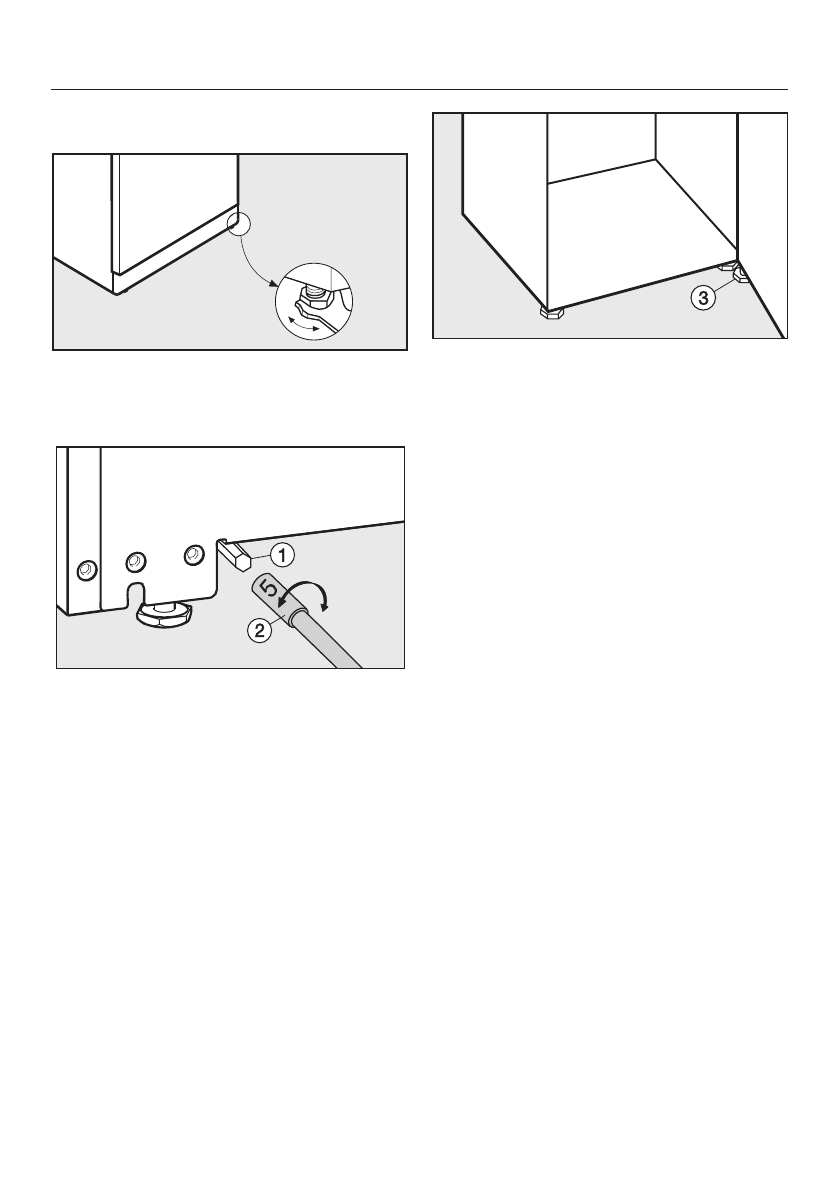 1

5

2

3