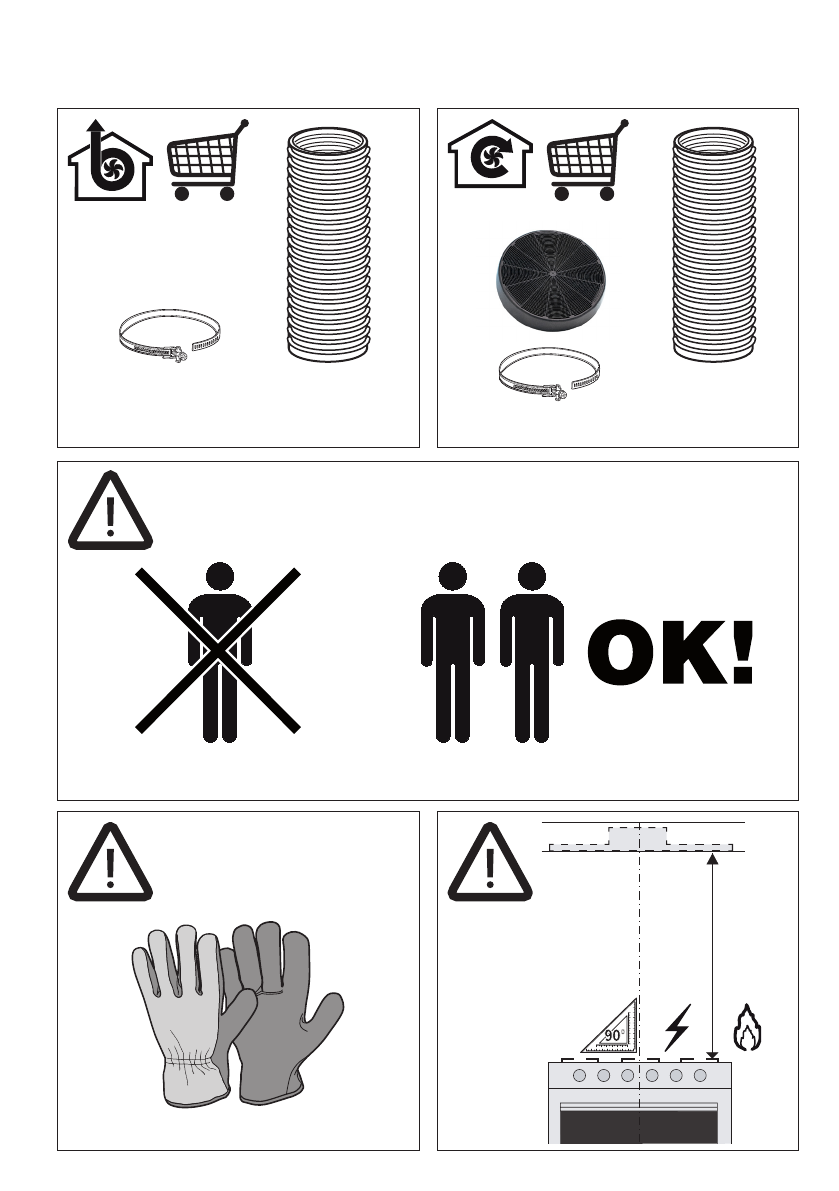 OK!

90°