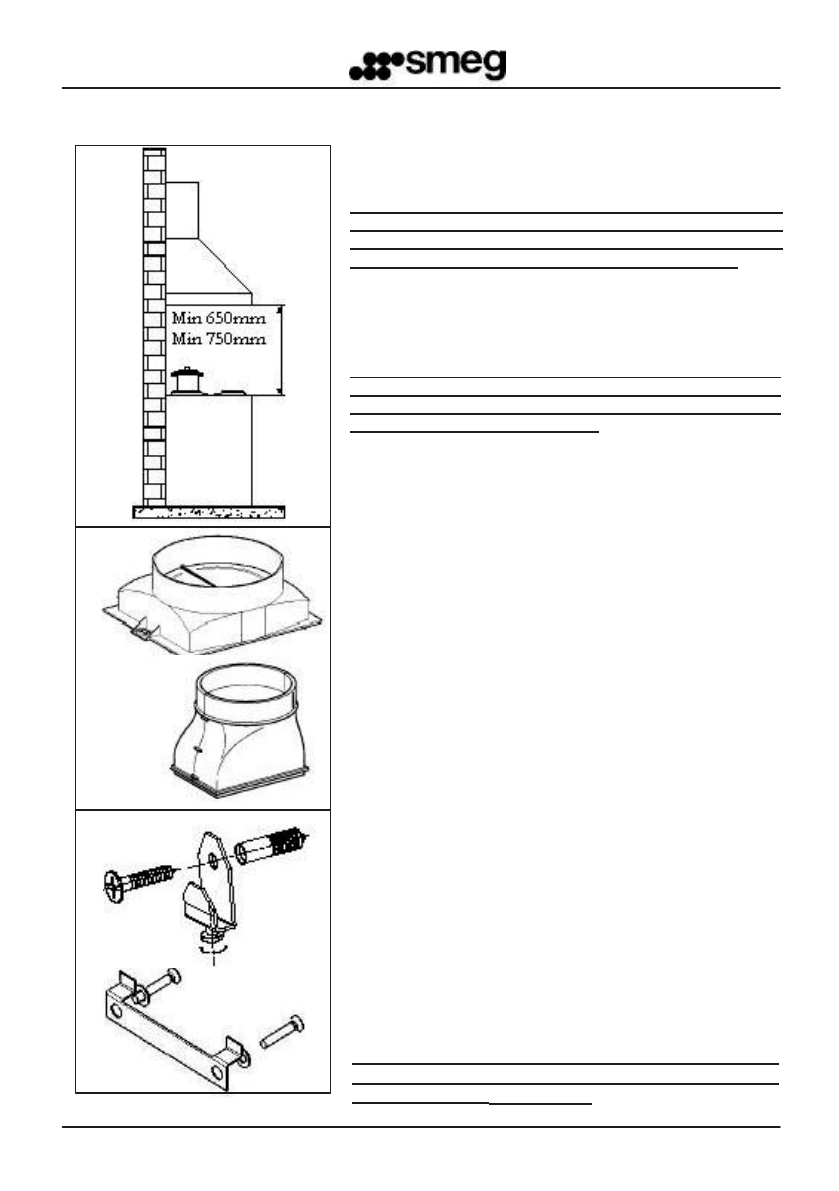 smeg

Min 650mm
Min 750mm