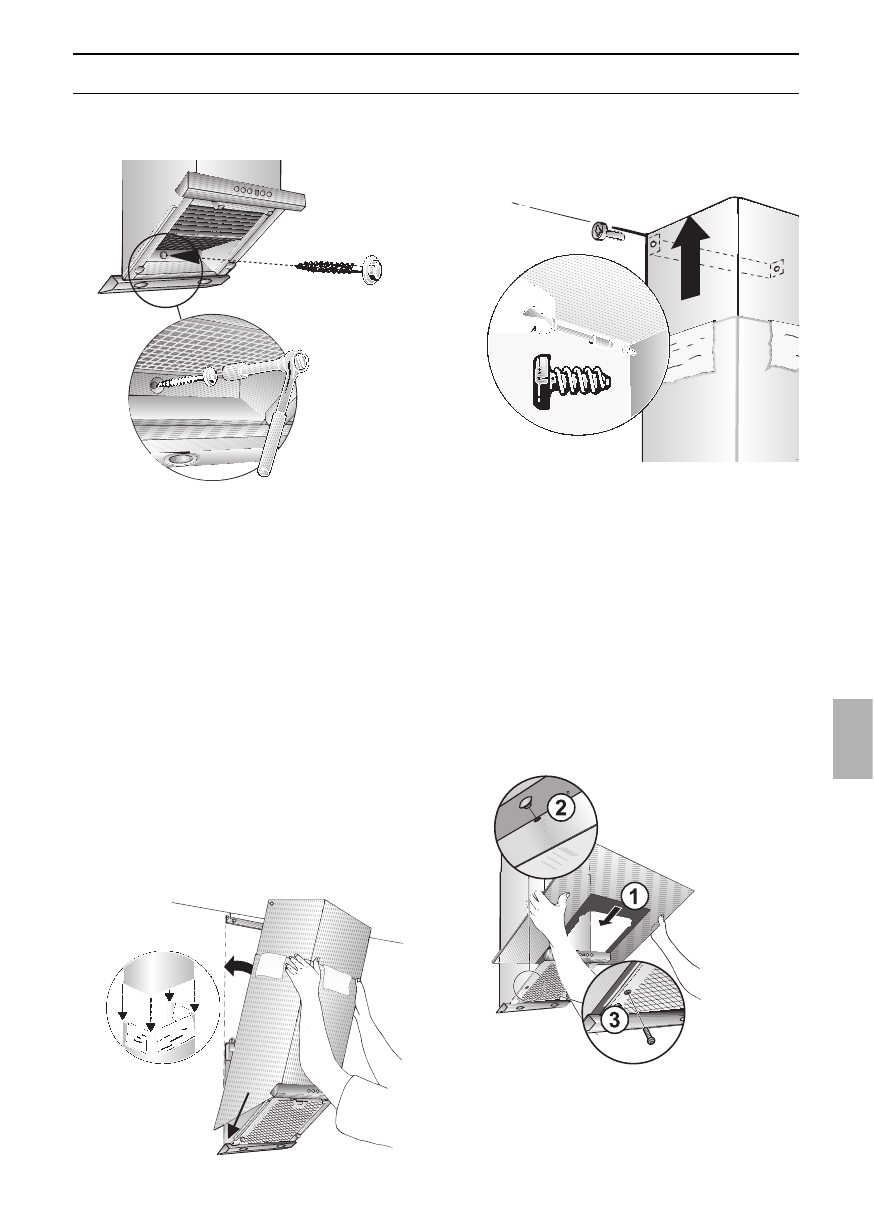 2

1

3