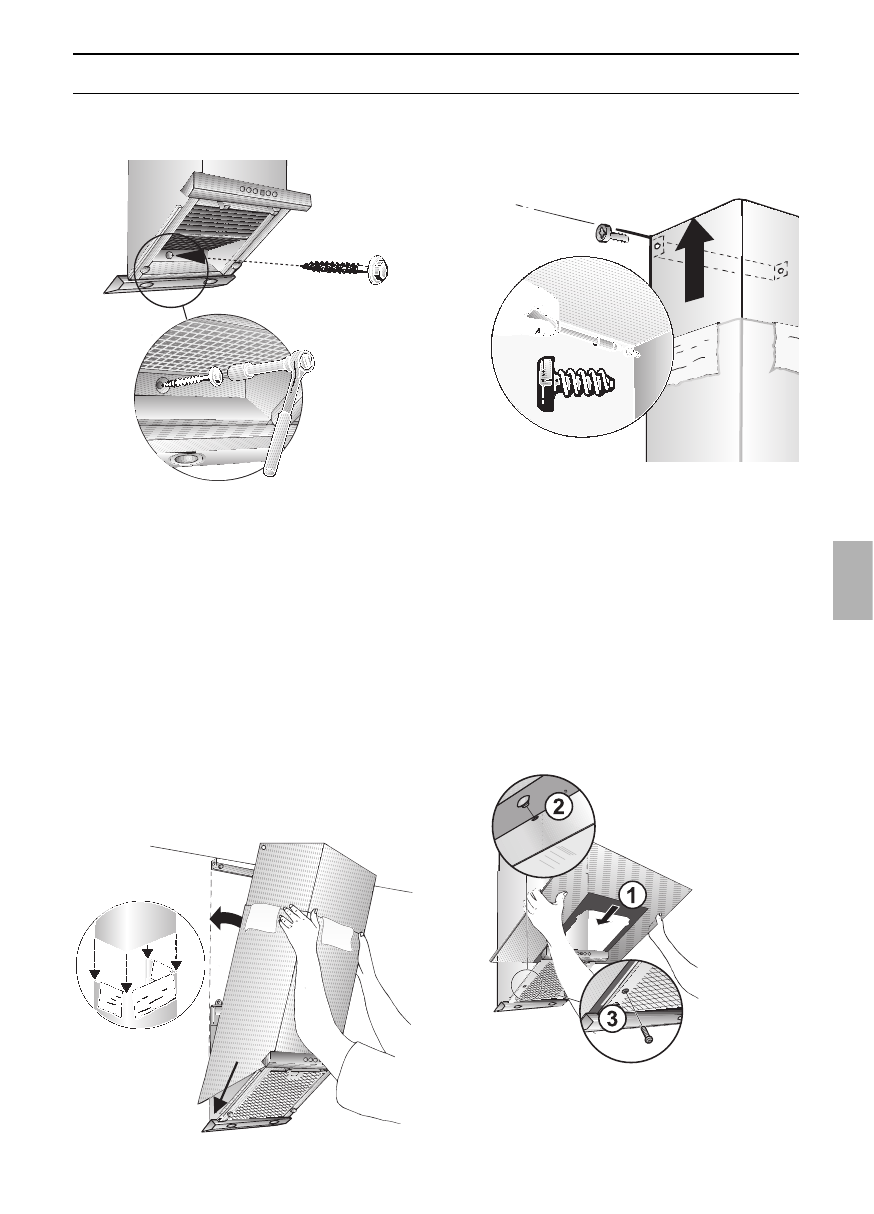 2

1

3