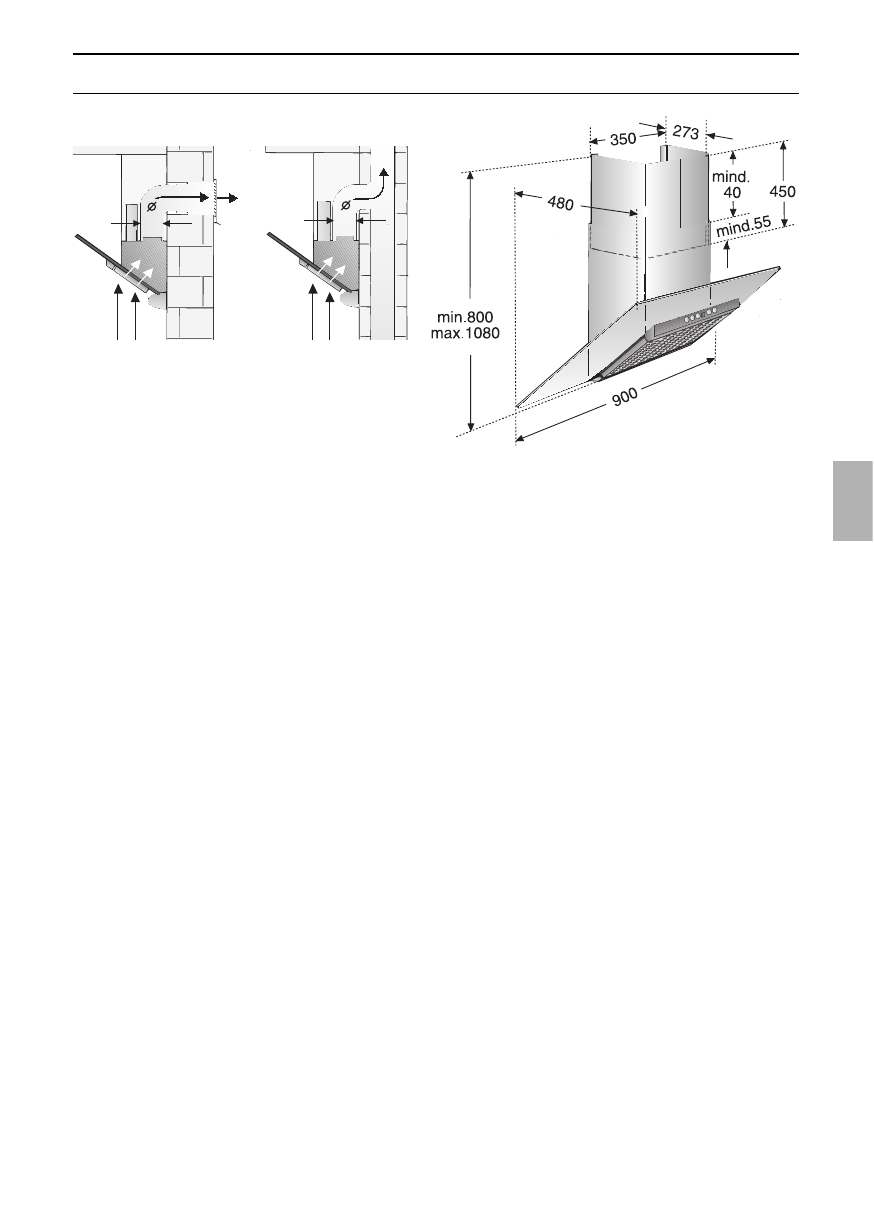 ø

ø

350

273

mind.
40

450

480

mind.55

min.800
max.1080

900