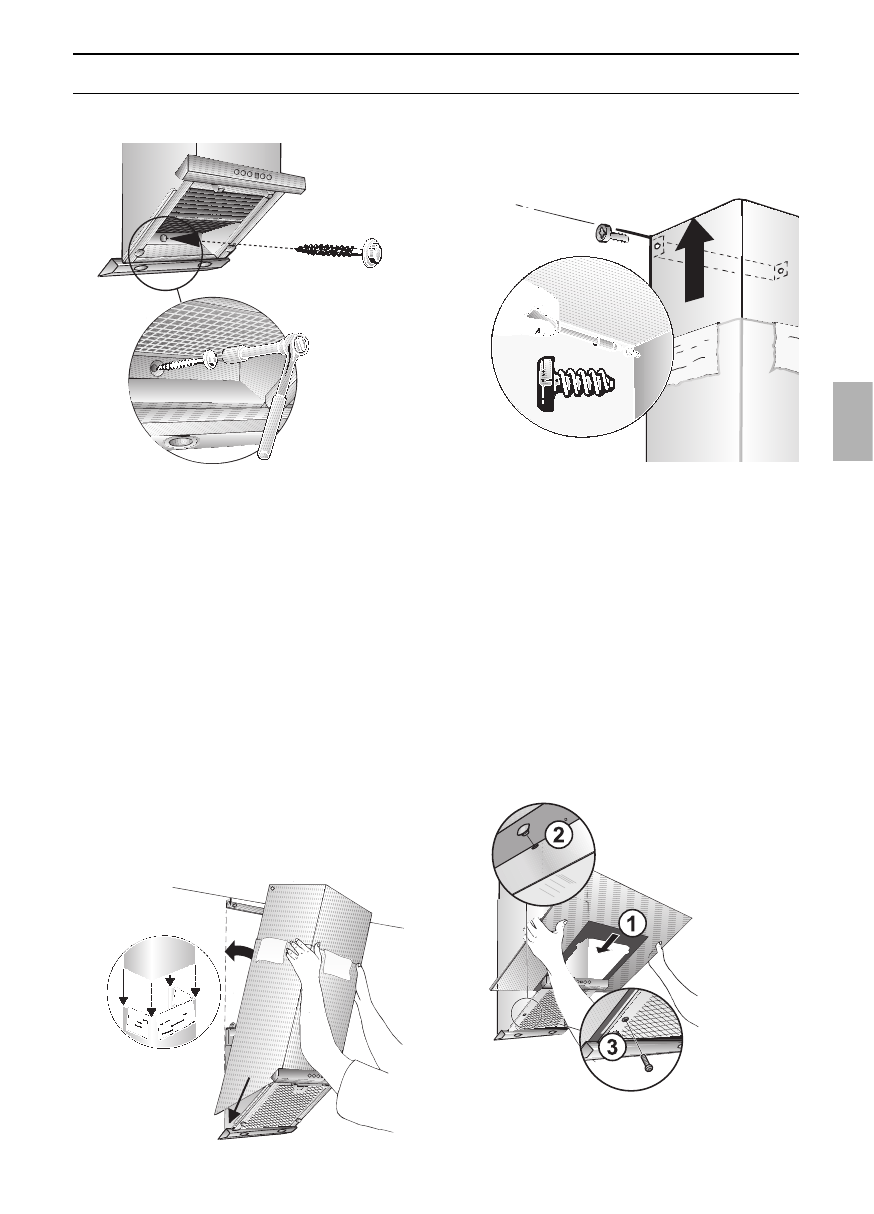 2

1

3