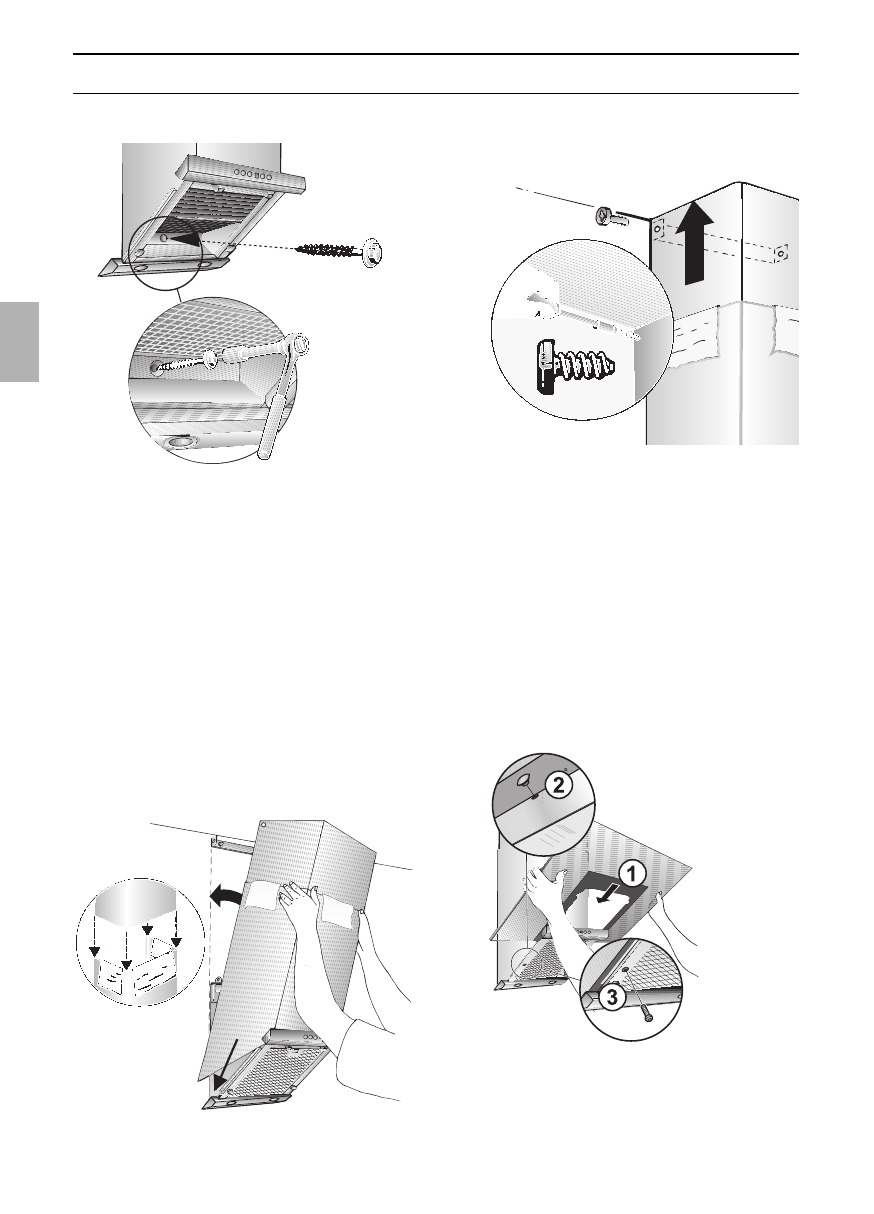 2

1

3