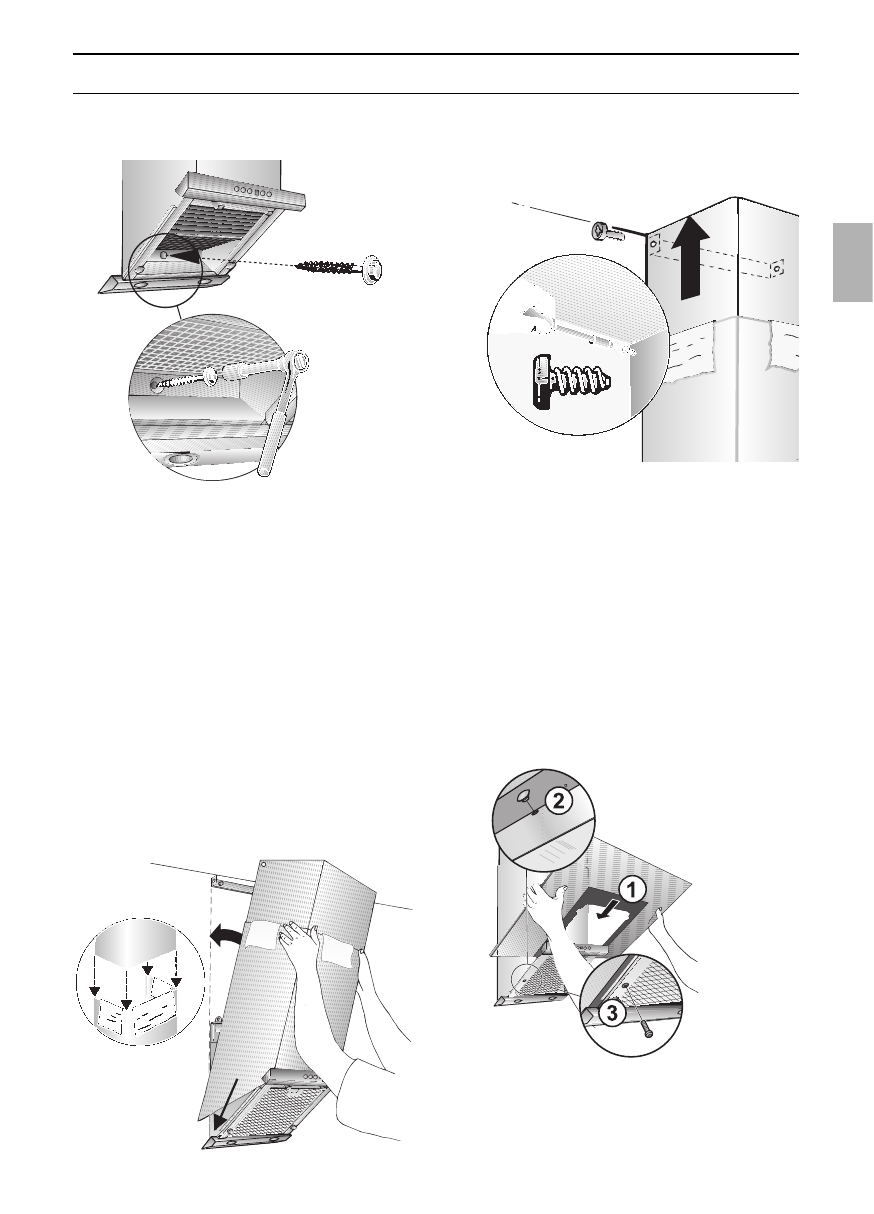 2

1

3