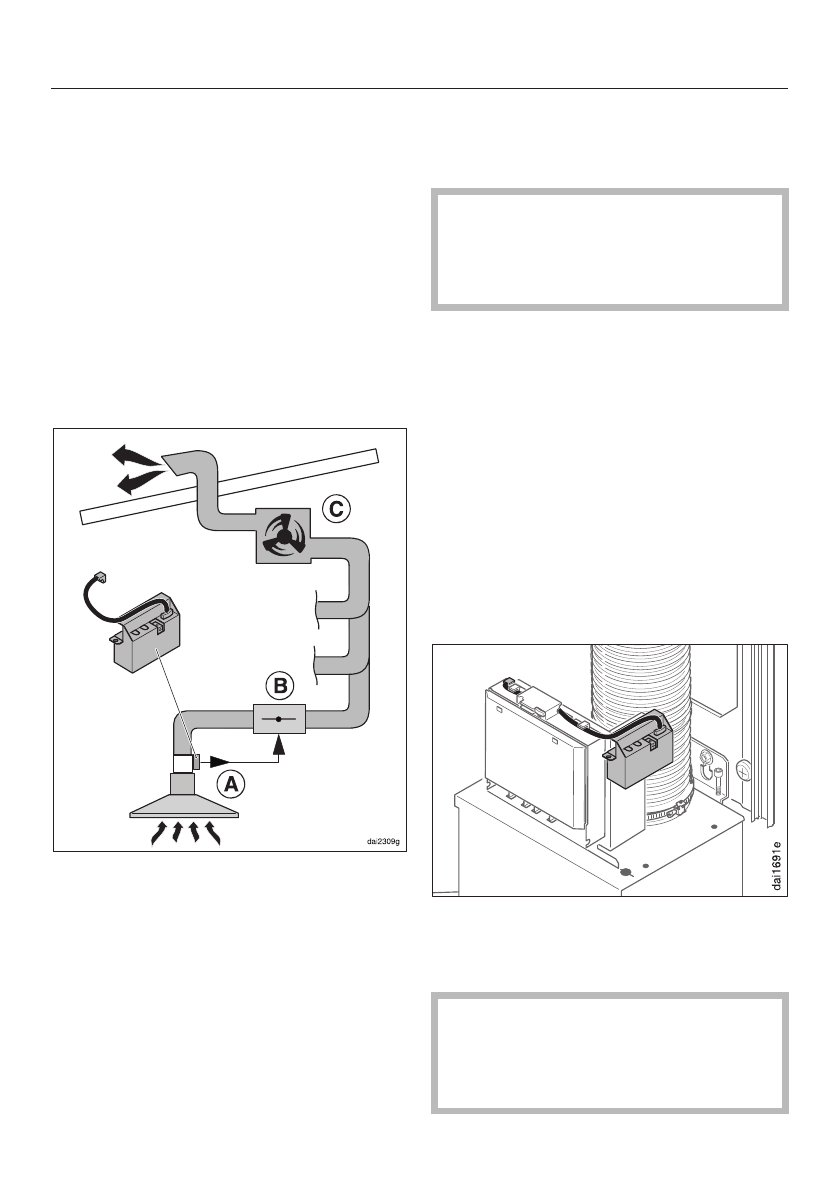 C

B

A

dai2309g

dai1691e