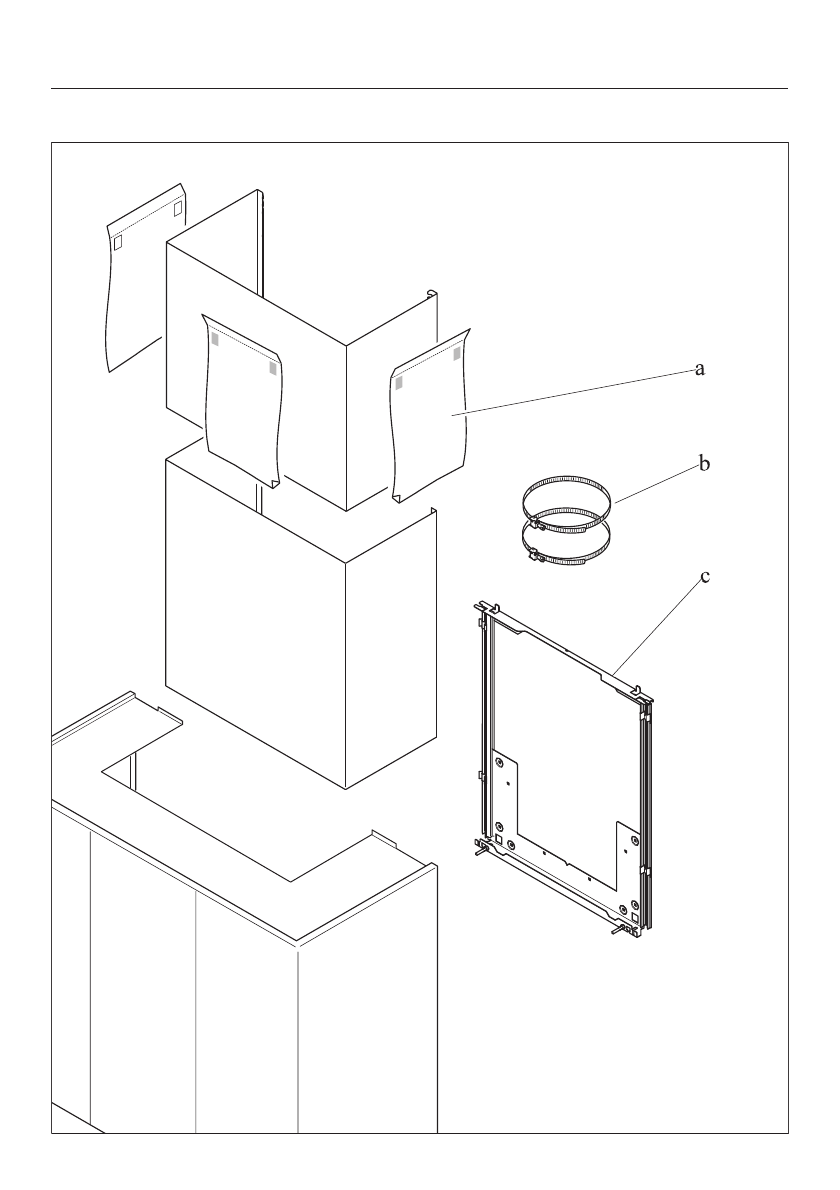 a

b

c