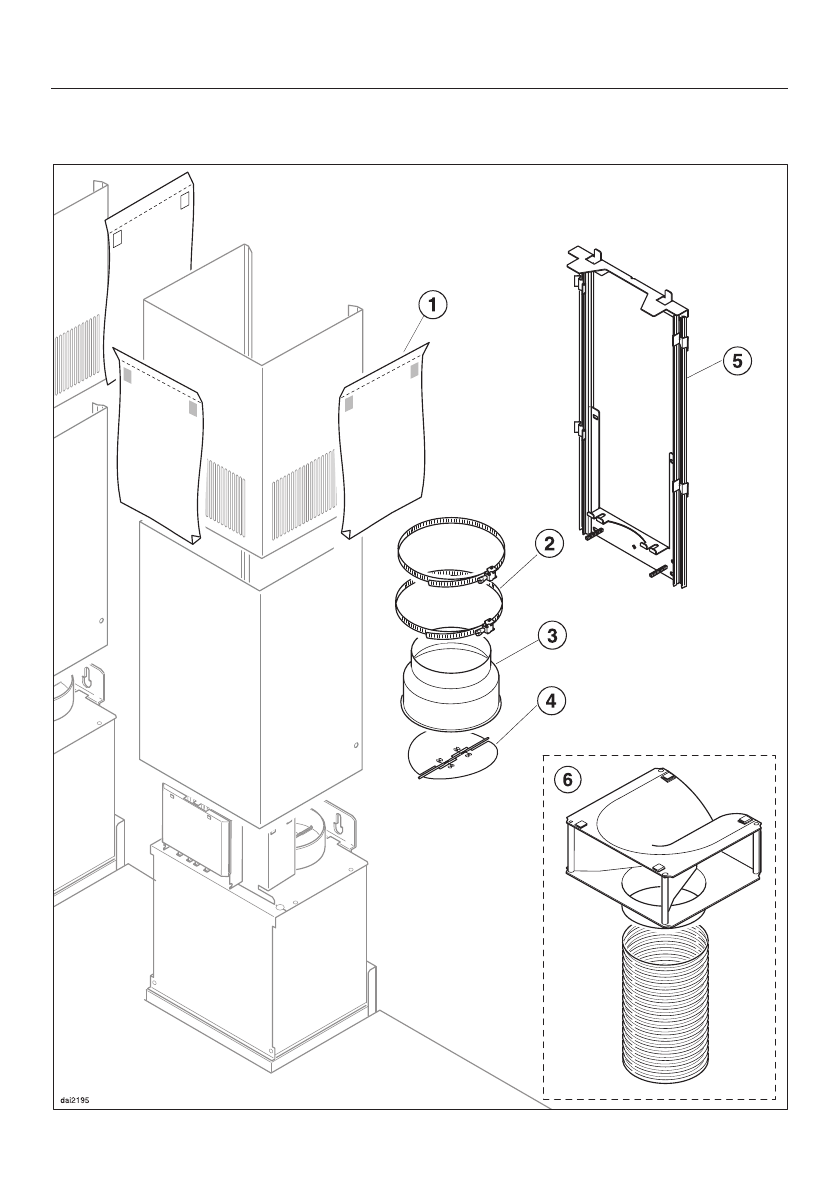 1

5

2

3

4

6

dai2195