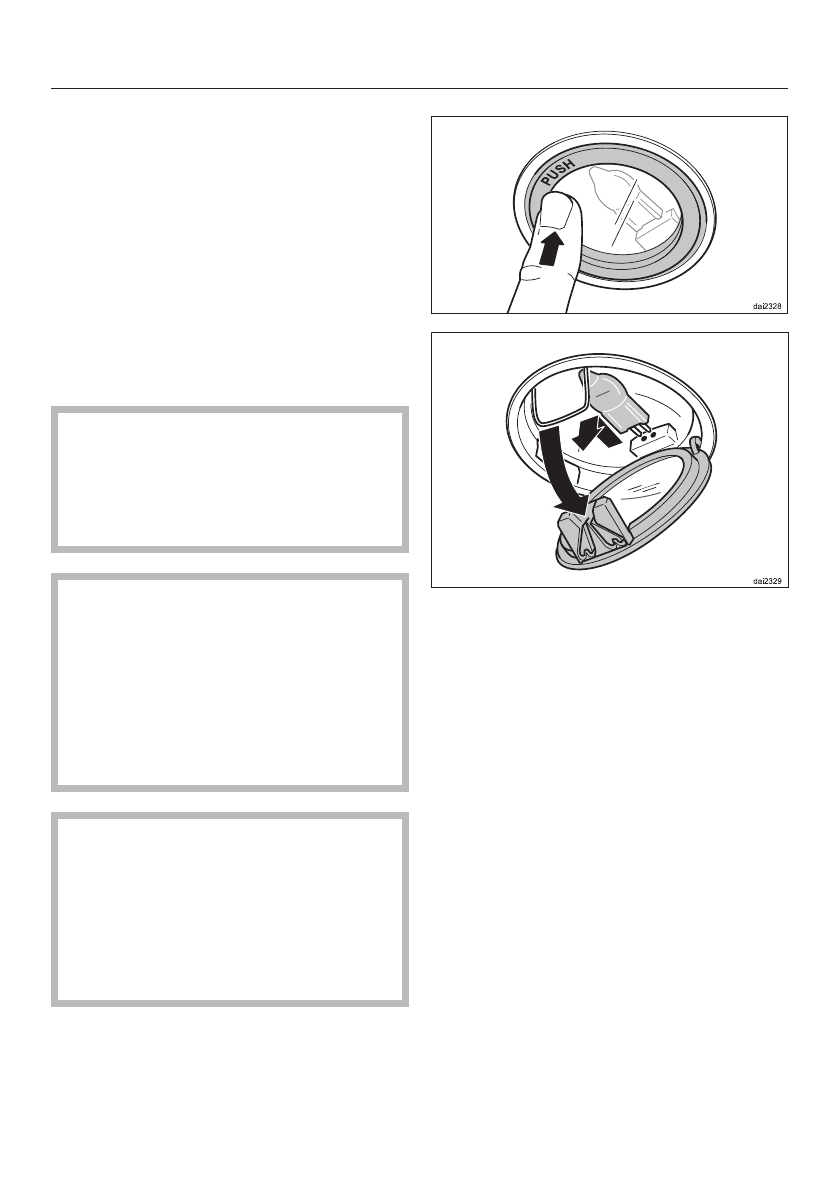 PUSH

dai2328

dai2329