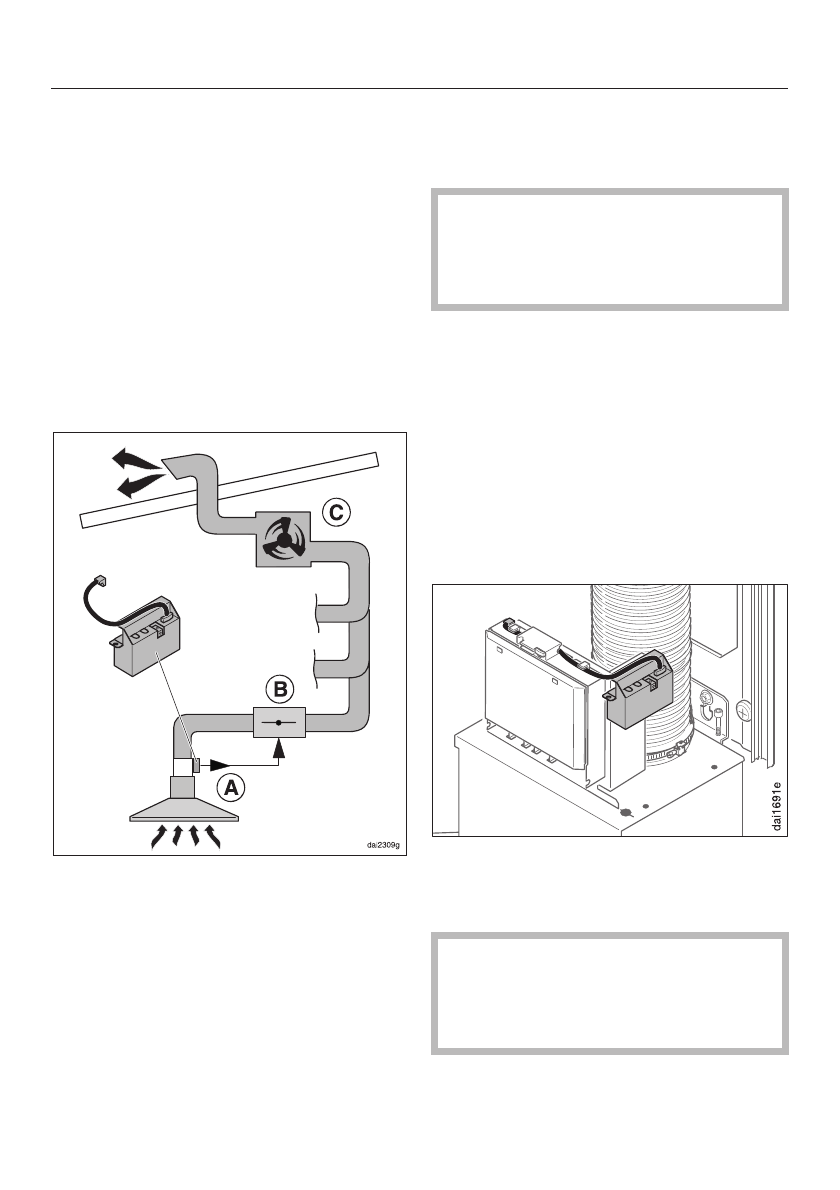 C

B

A

dai2309g

dai1691e