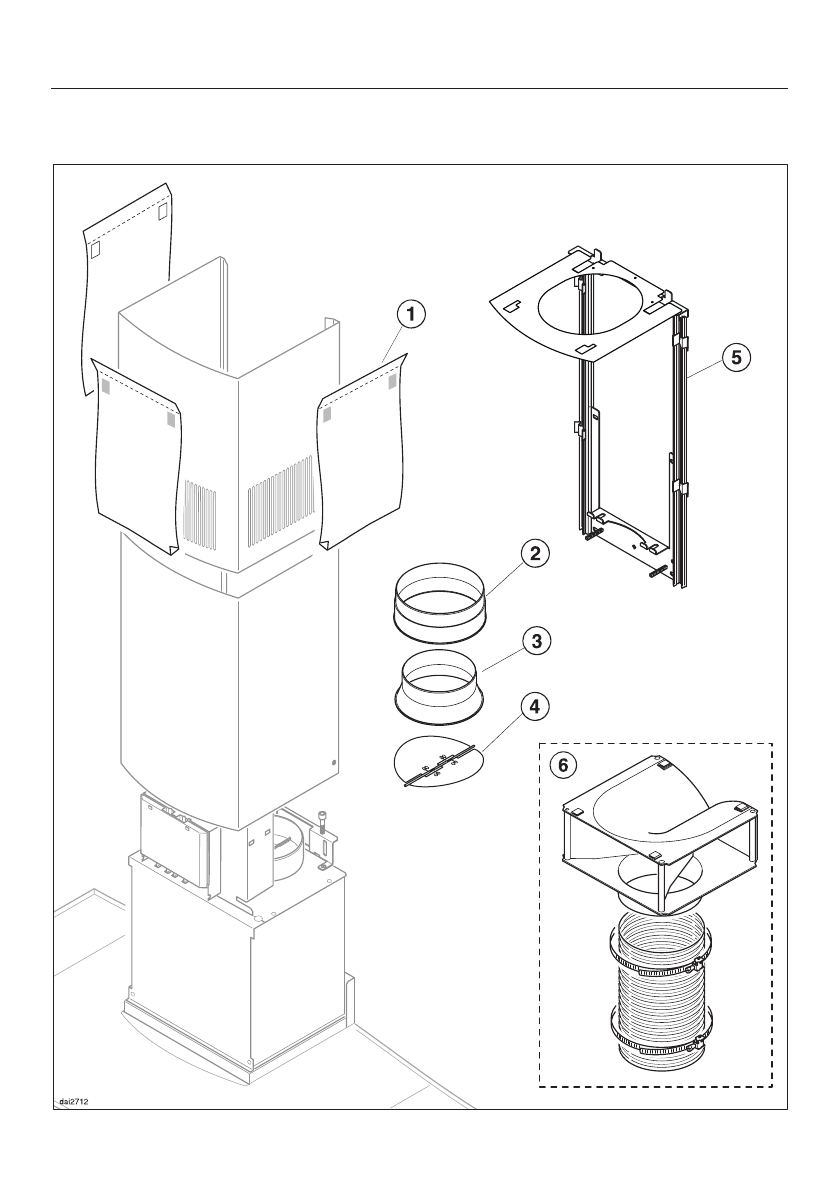 1

5

2

3

4

6

dai2712