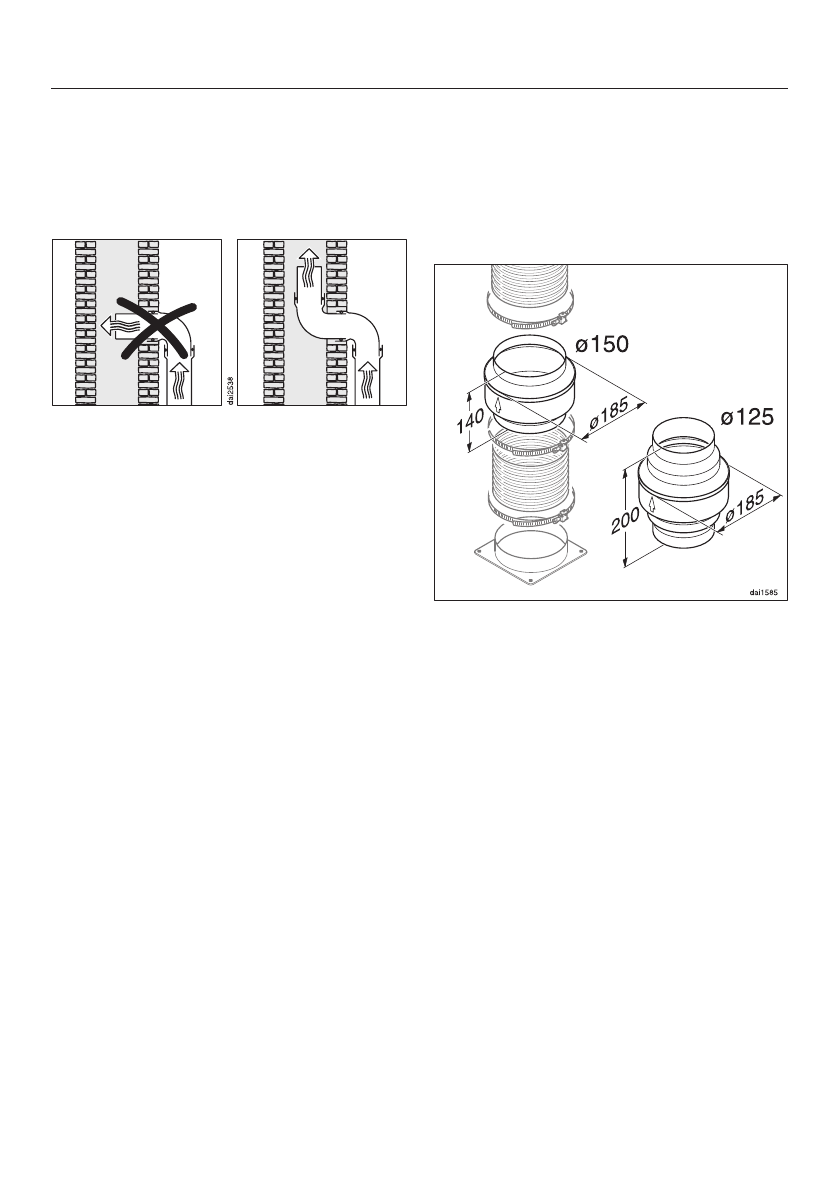 dai2538

ø150

140

ø185

ø125

200

ø185

dai1585