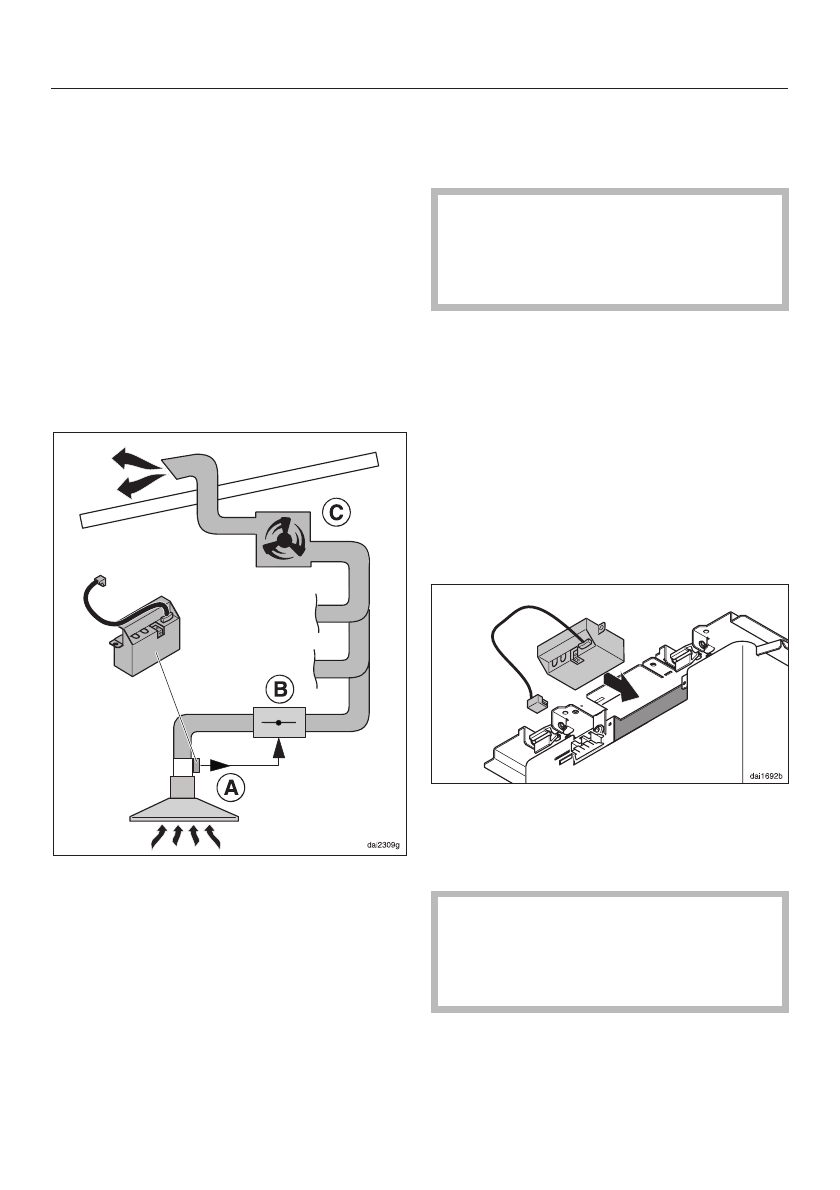 C

B

A

dai2309g

dai1692b