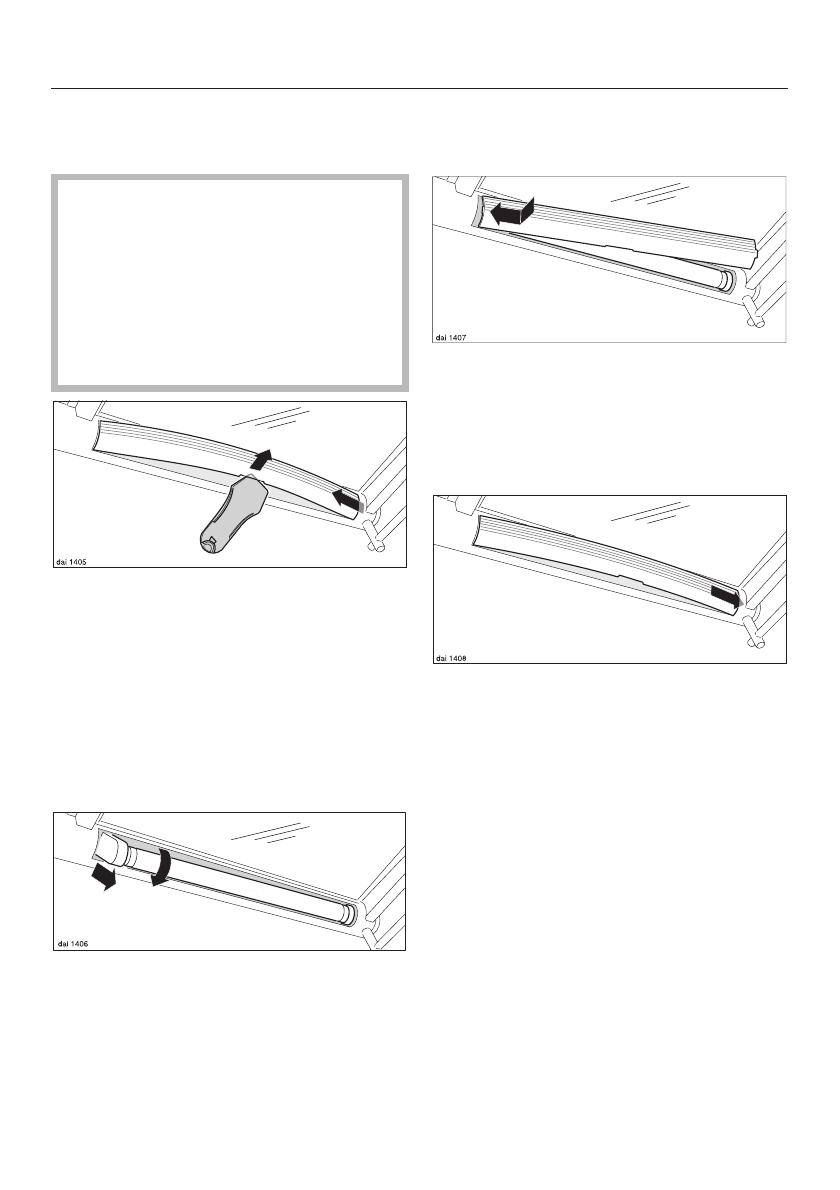 dai 1405

dai 1406

dai 1407

dai 1408