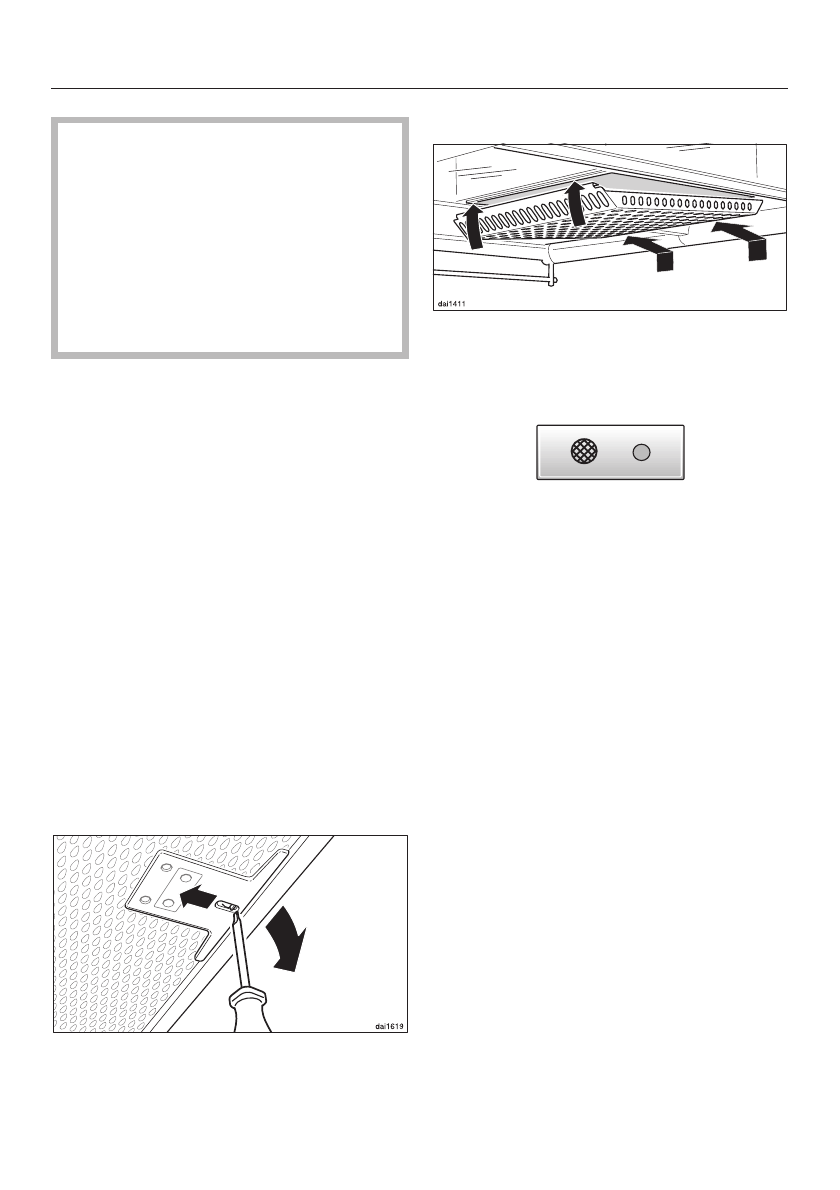 dai1411

dai1619