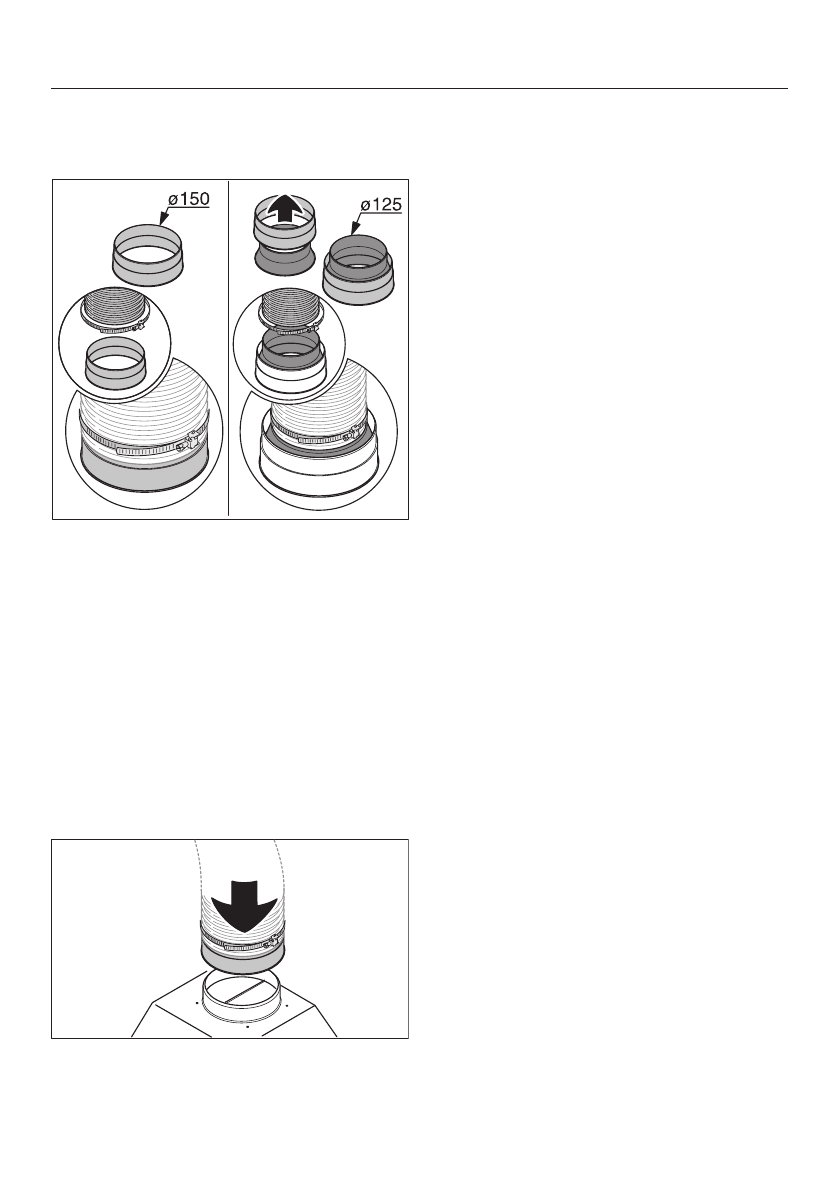 ø150

ø125