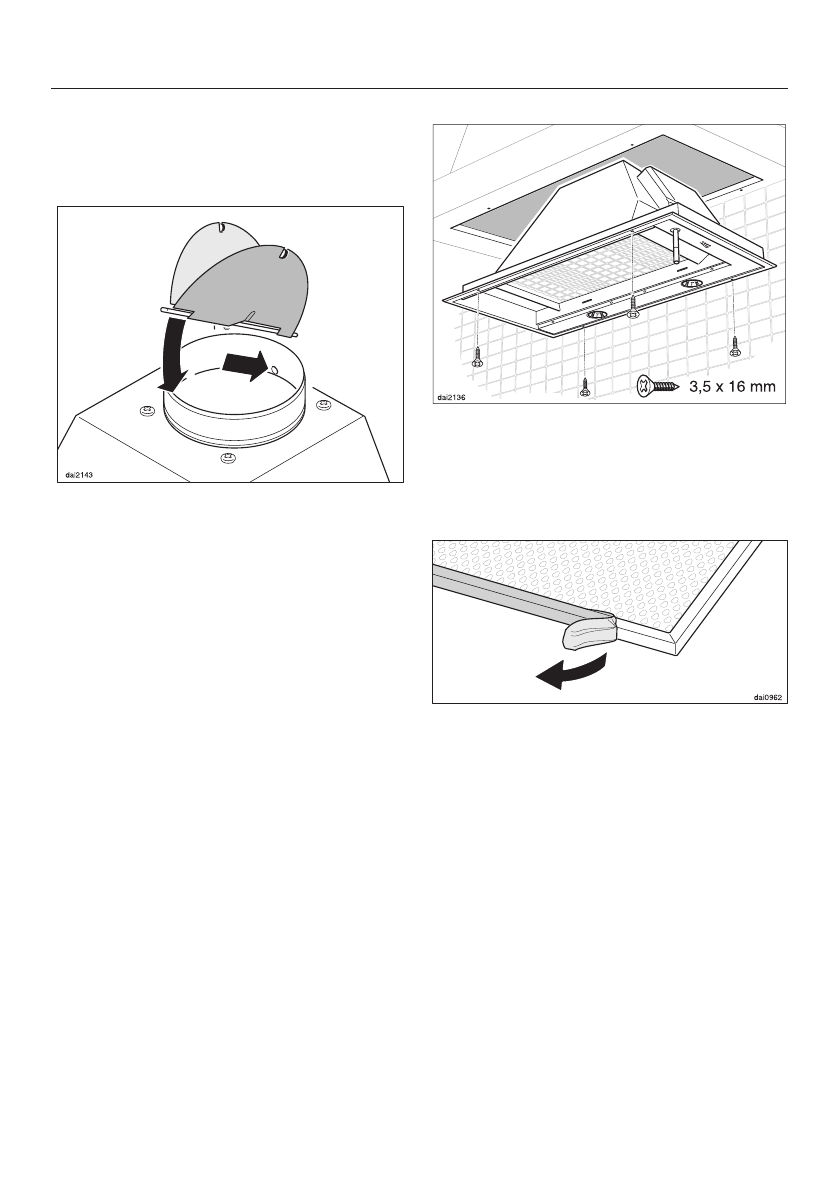 dai2143

dai2136

3,5 x 16 mm

dai0962