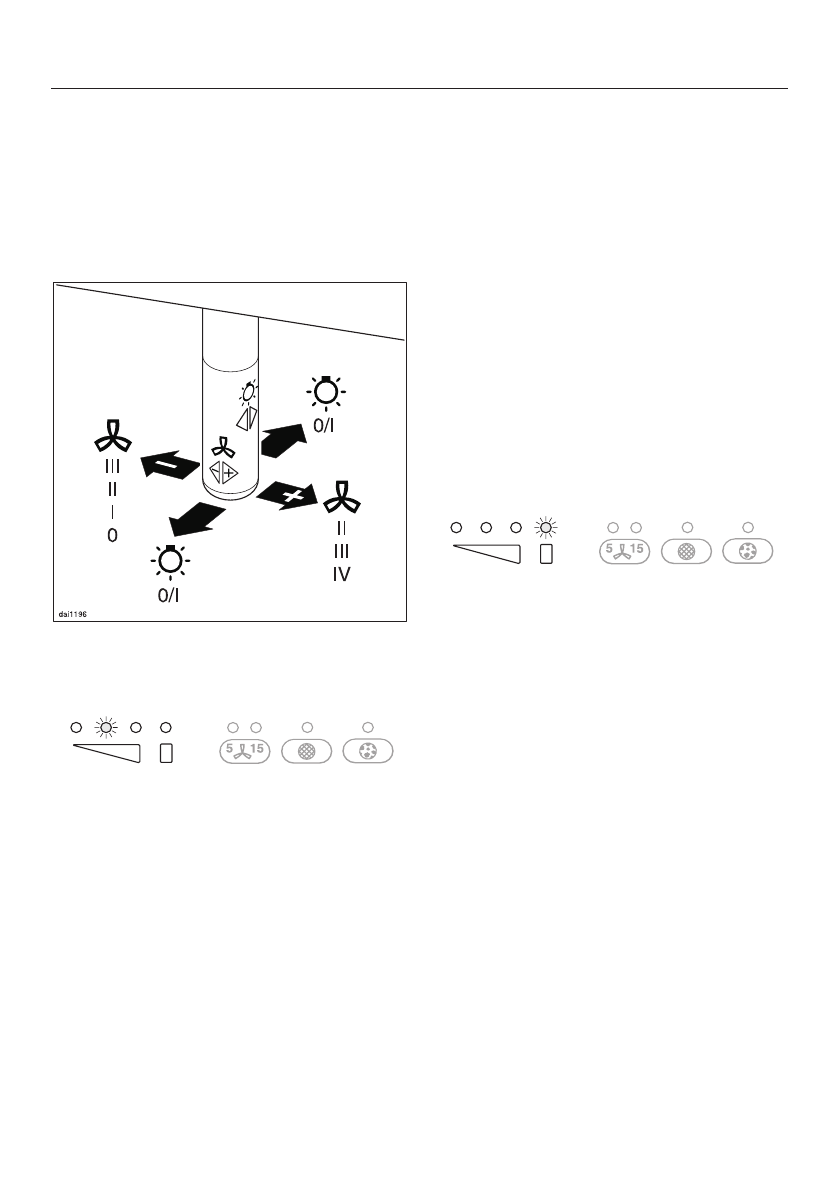 0/I

III
II
I
0

II
III
IV

0/I

dai1196

5 15

5 15