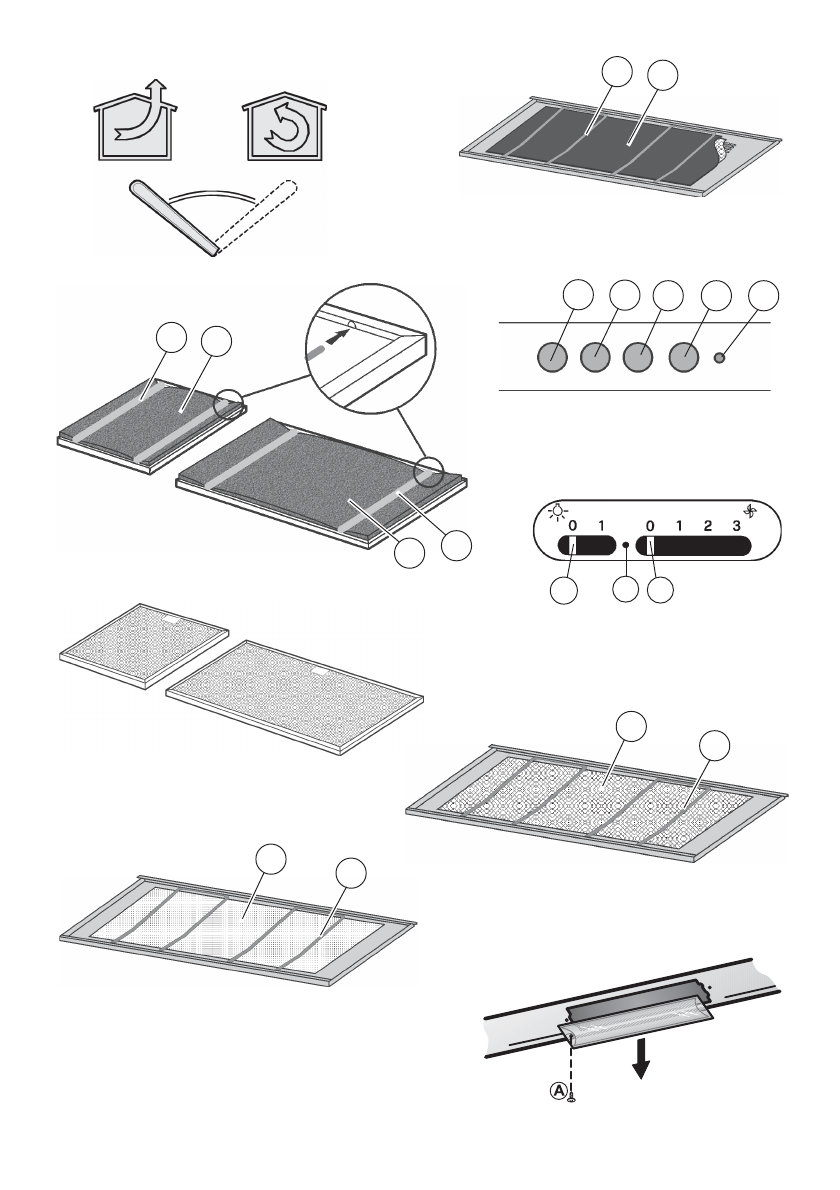 0 1 0 1 2 3

A