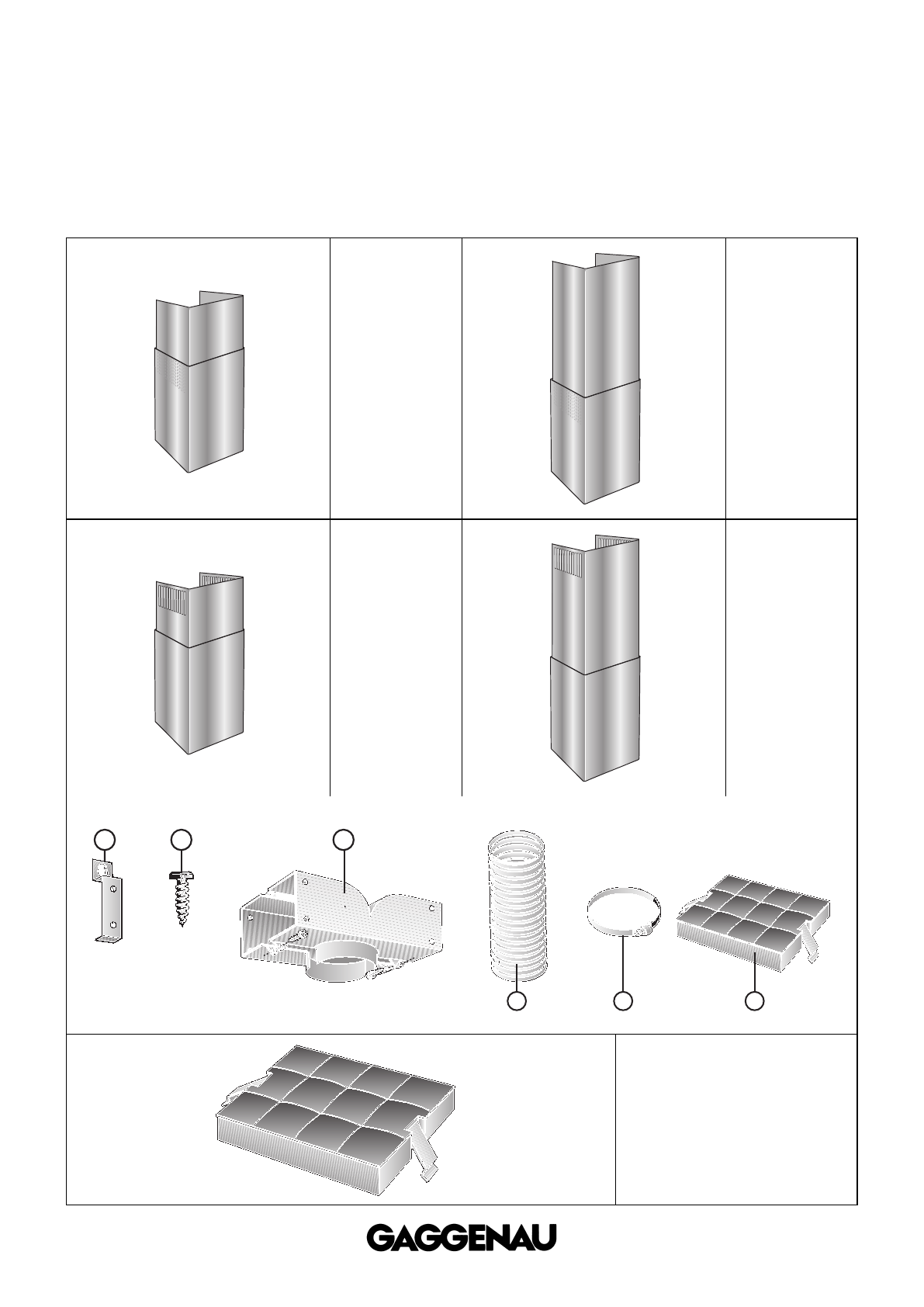 GAGGENAU