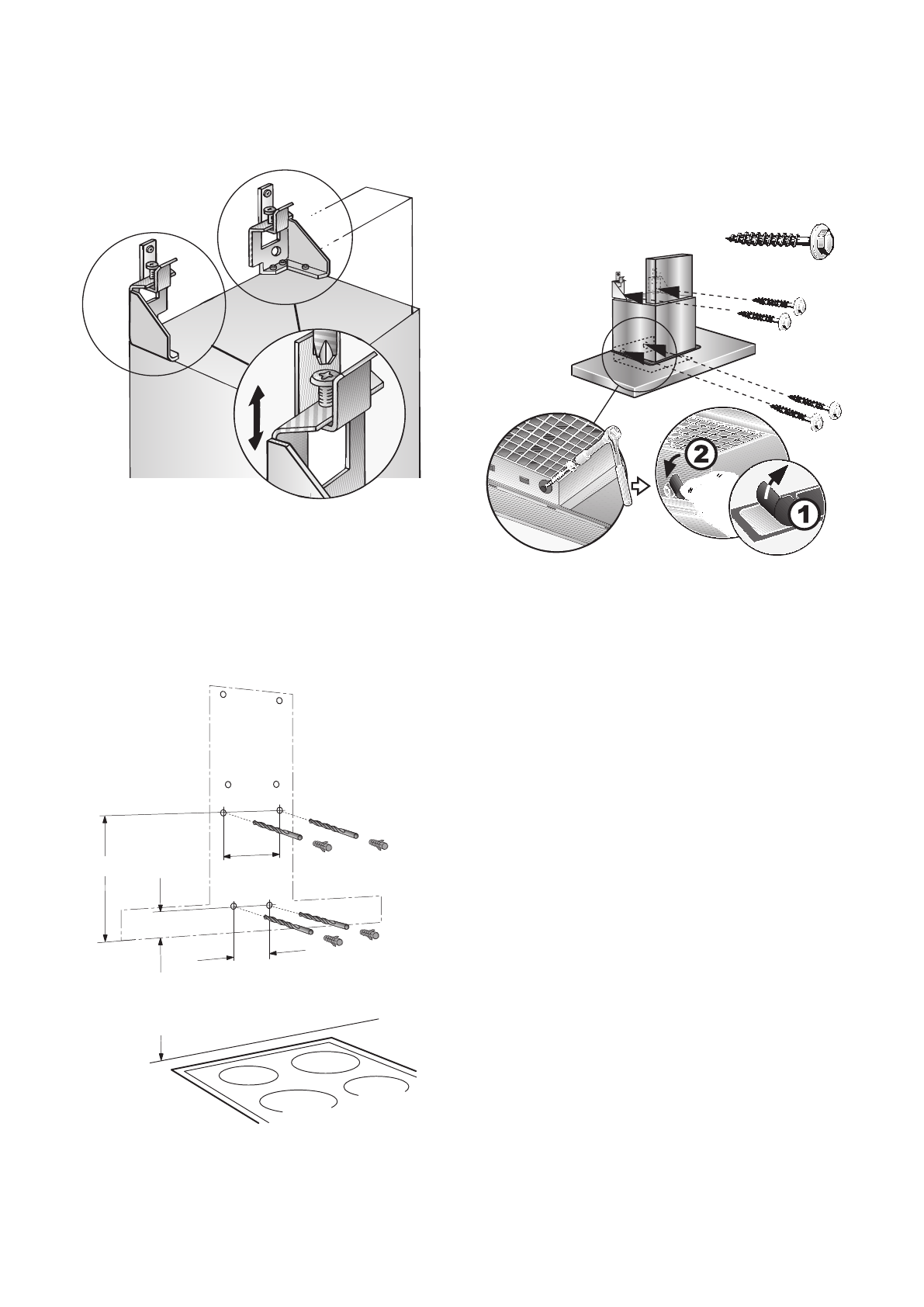 2

1