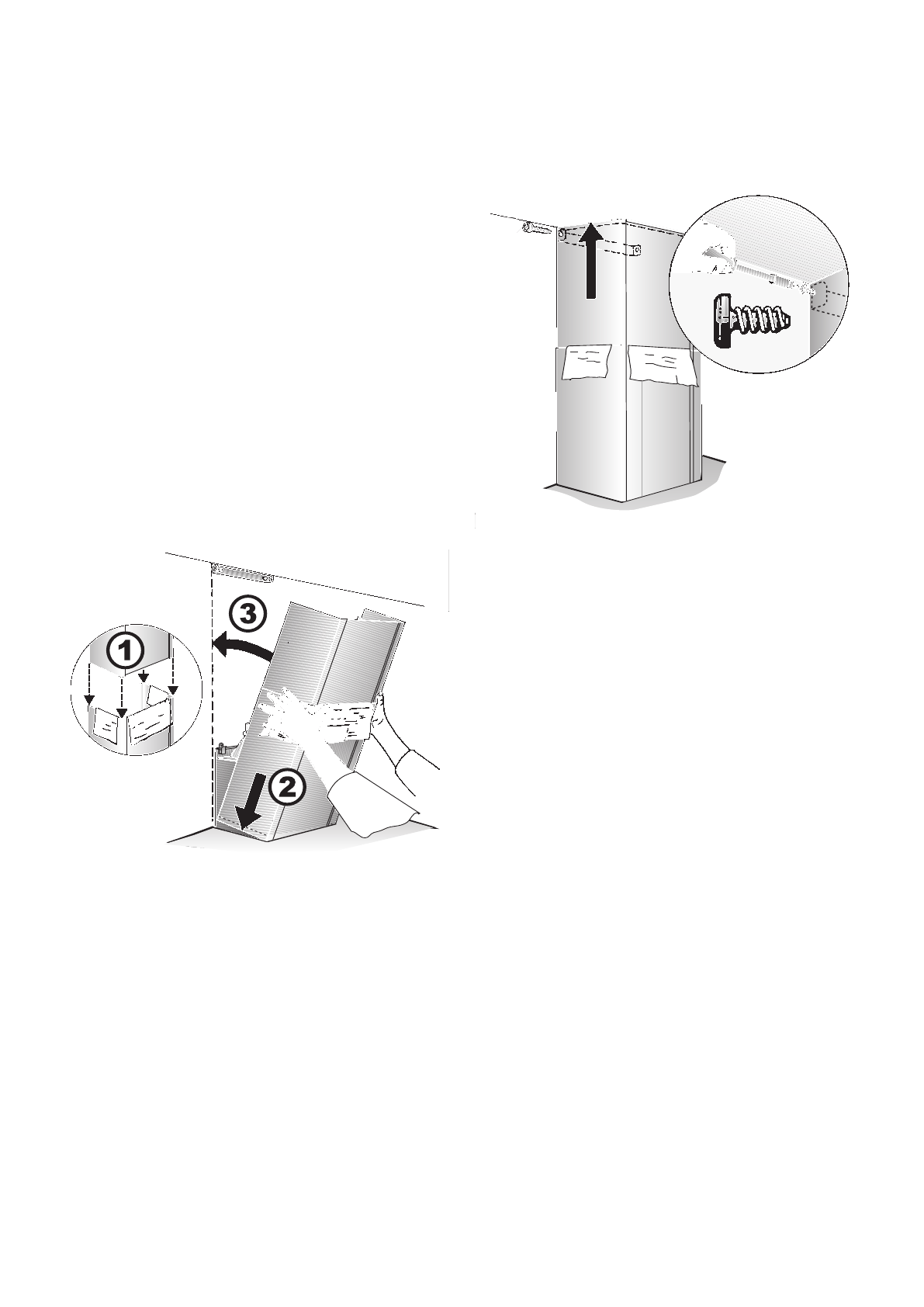 ③

①

②