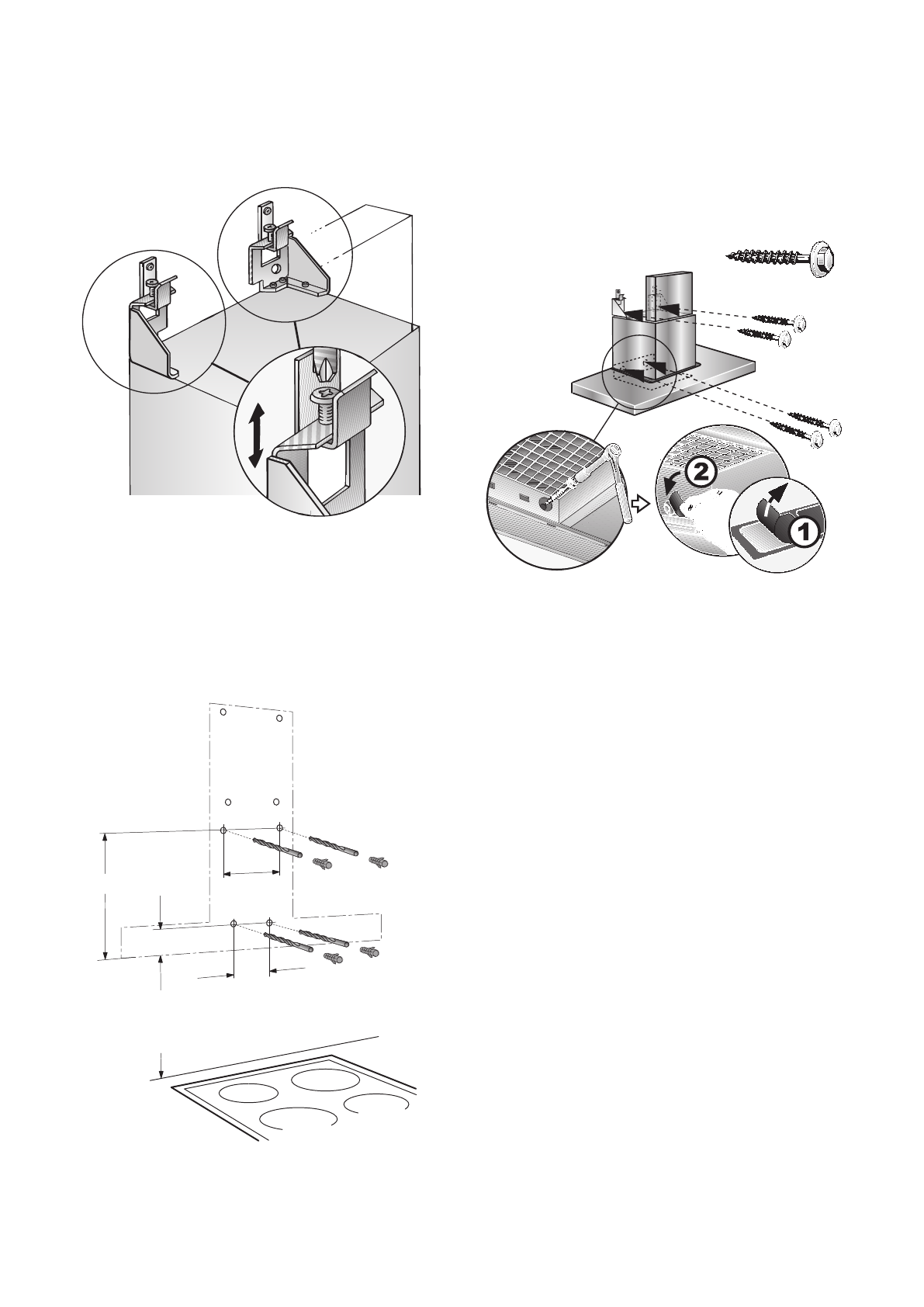 2

1