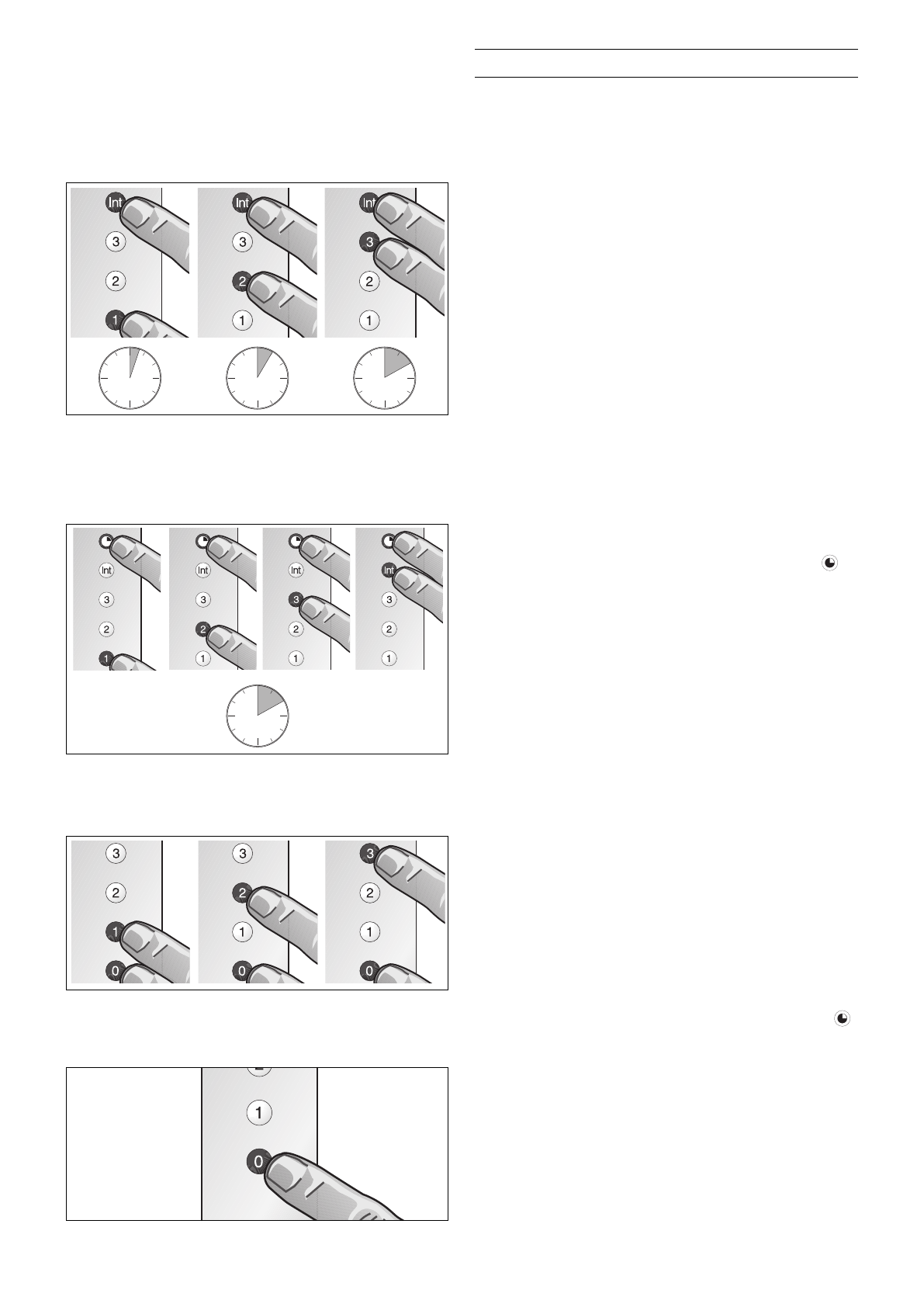 Int

3

2

1

Int

3

2

1

Int

3

2

1

Int

3

2

1

Int

3

2

1

Int

3

2

1

Int

3

2

1

3

2

1

0

3

2

1

0

3

2

1

0

1

0