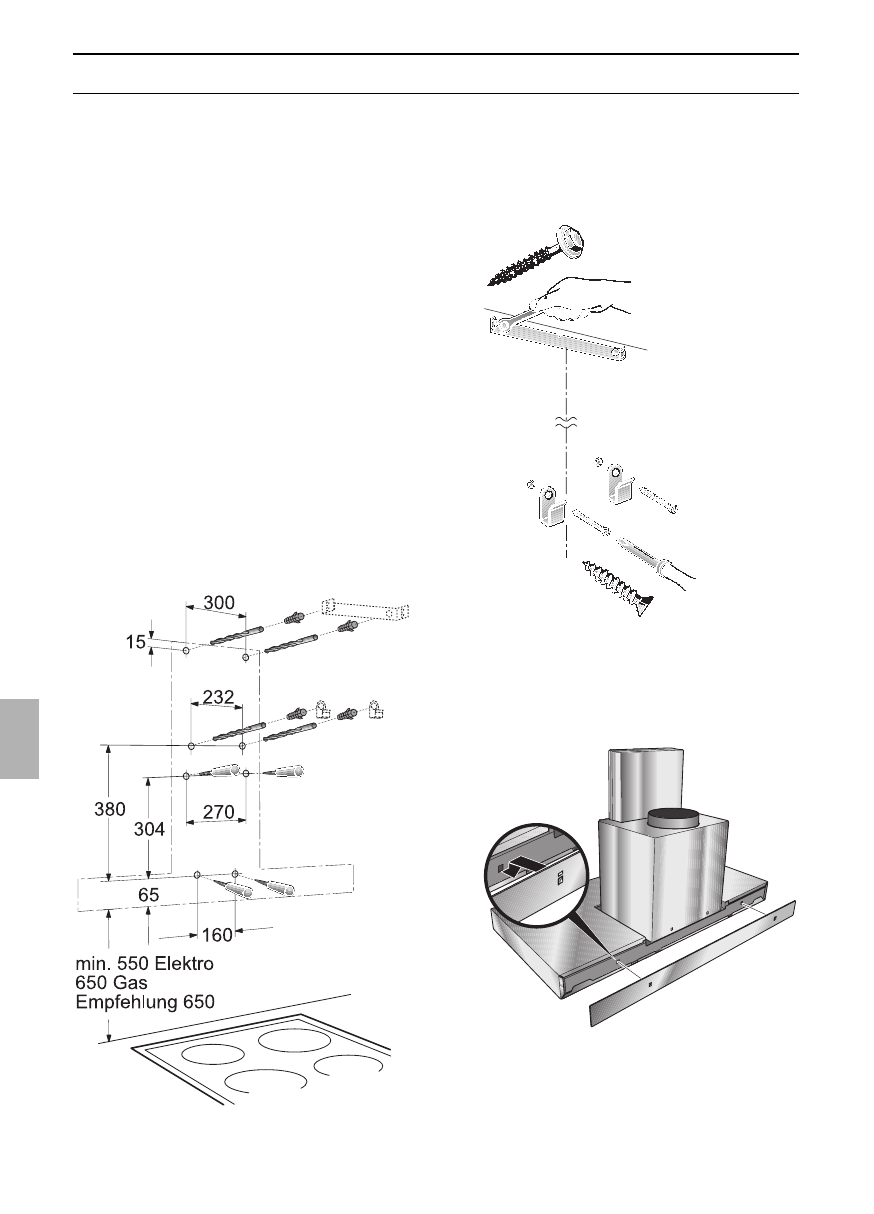 300
15
232
380
304
270
65
160
min. 550 Elektro
650 Gas
Empfehlung 650