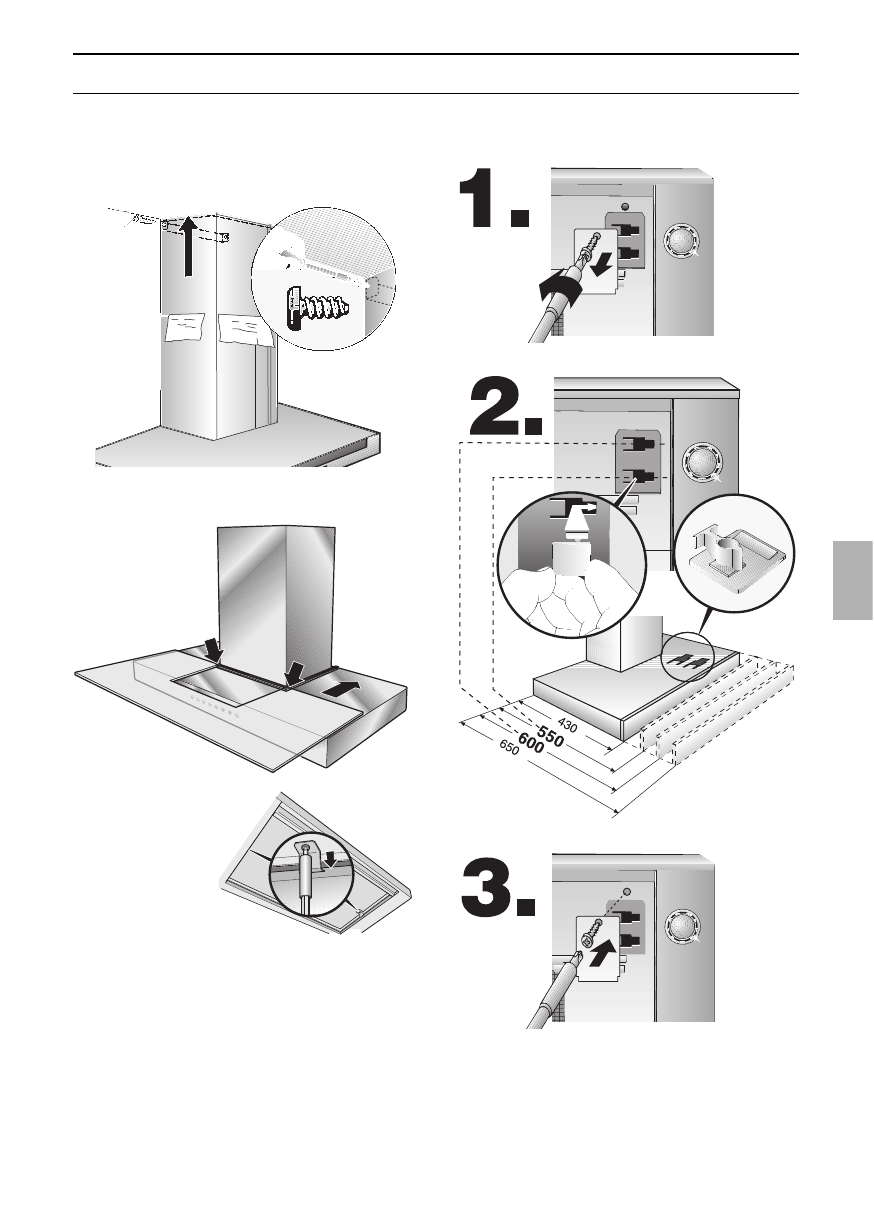 1.

2.

430
550
600
650

3.