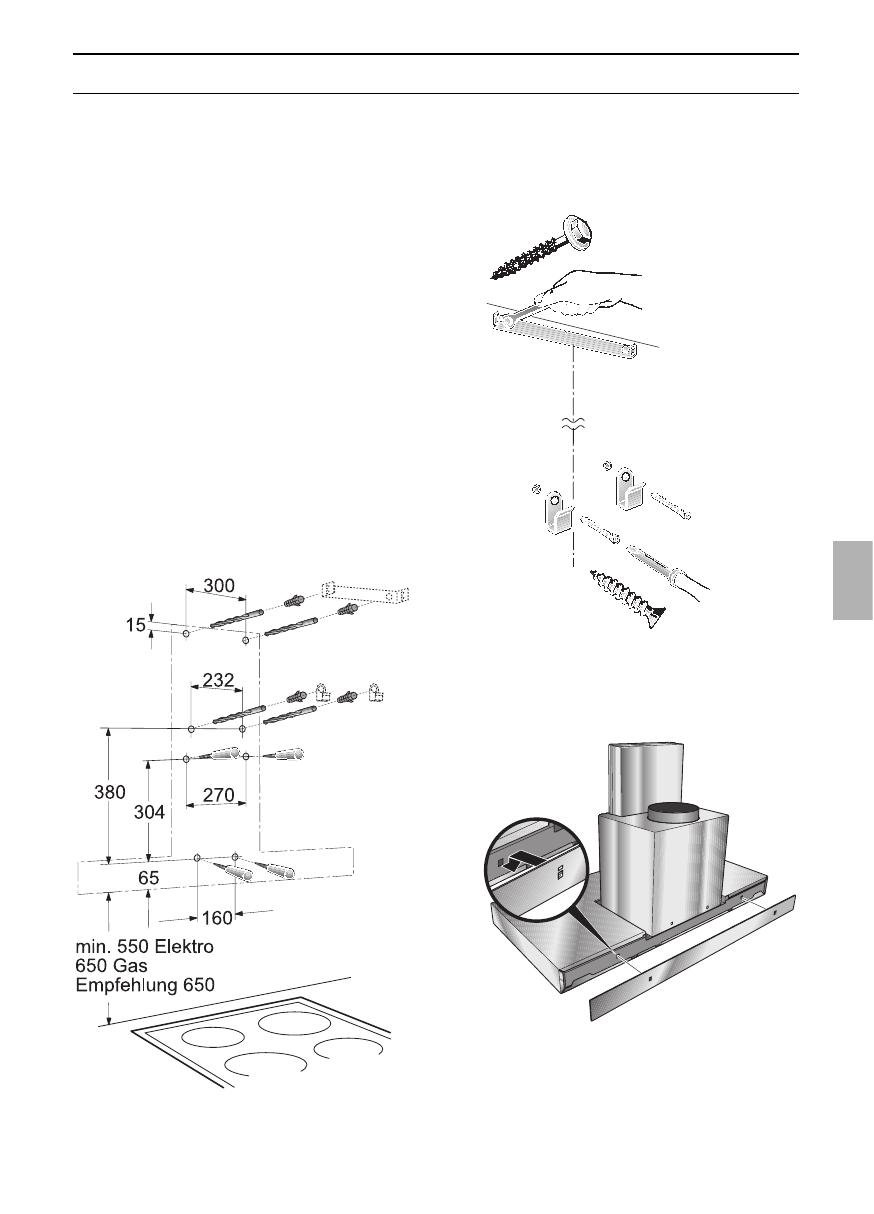 300
15
232
380
304
270
65
160
min. 550 Elektro
650 Gas
Empfehlung 650