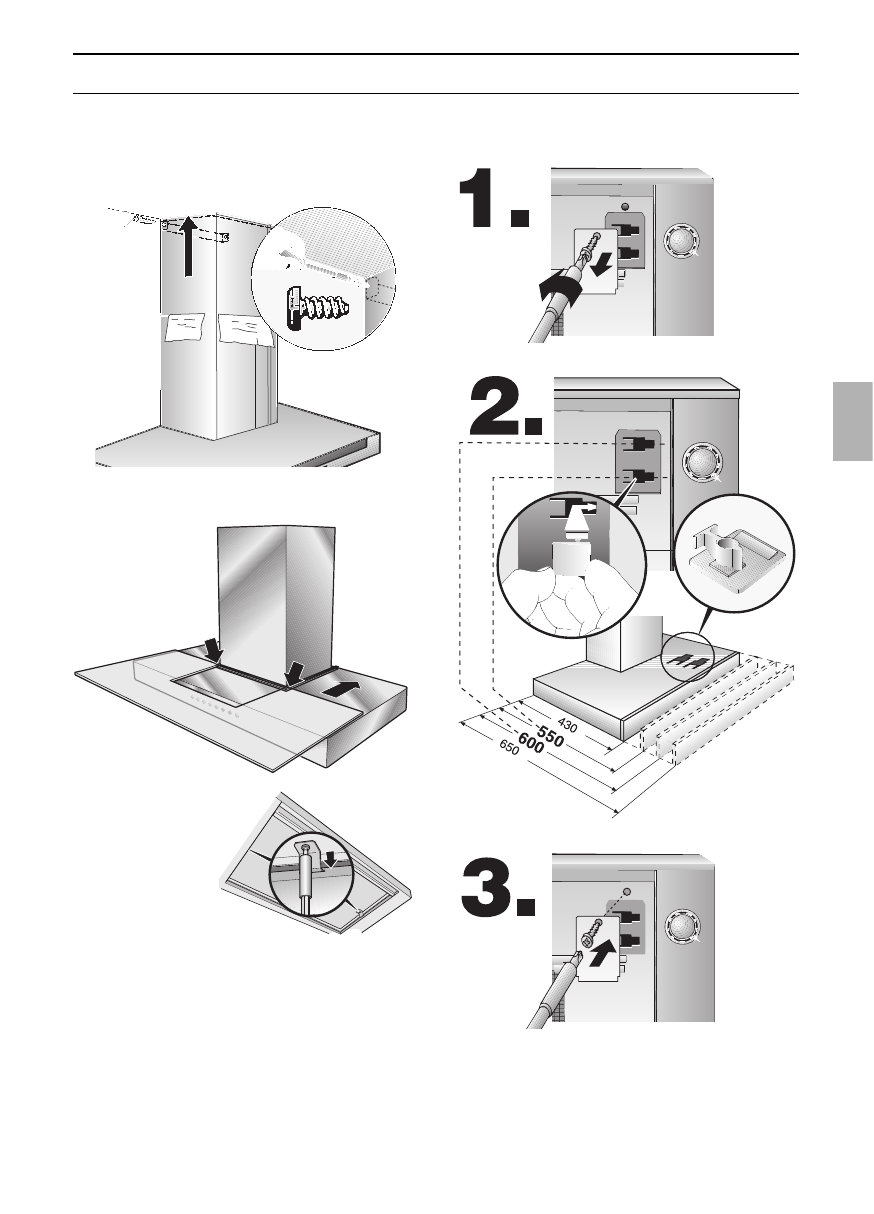 1.

2.

430
550
600
650

3.