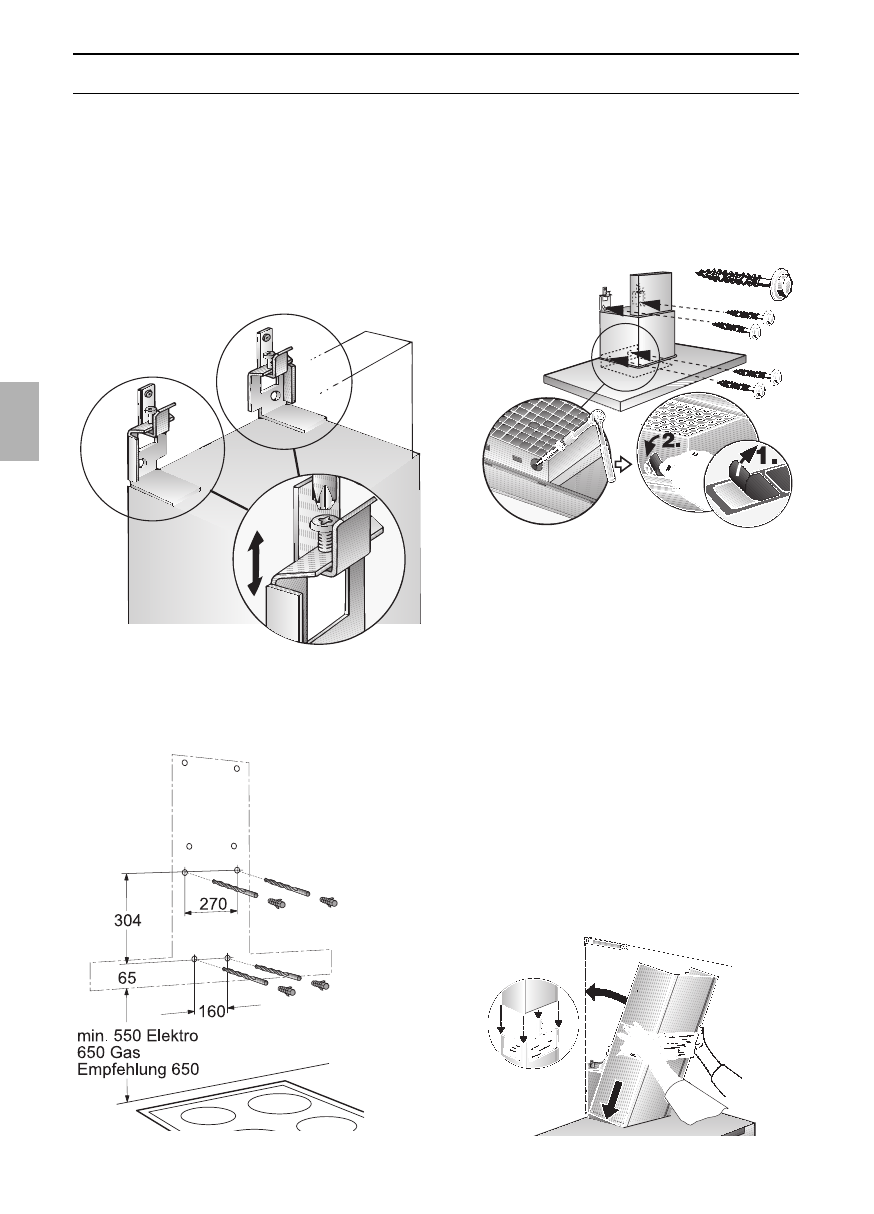 2.

1.

304

270

65

160

min. 550 Elektro
650 Gas
Empfehlung 650