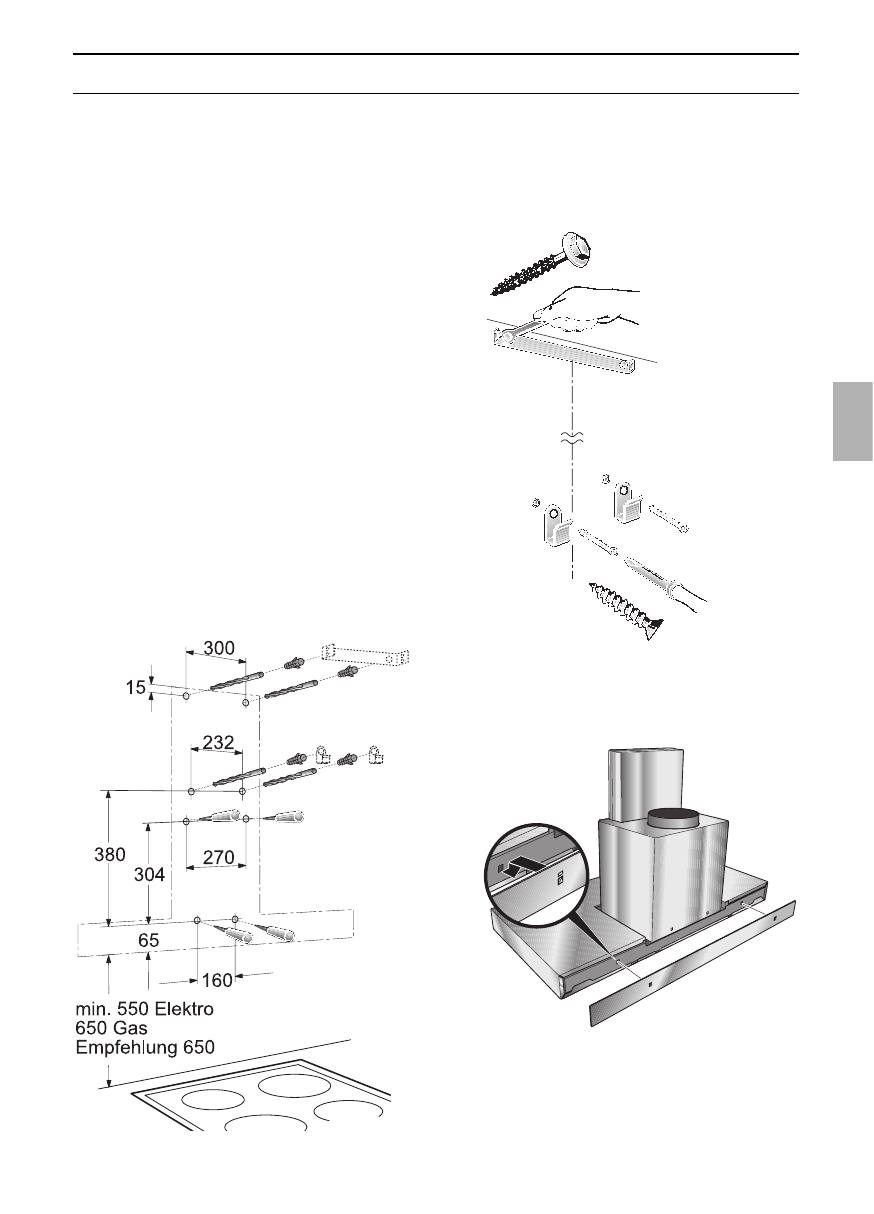 300
15
232
380
304
270
65
160
min. 550 Elektro
650 Gas
Empfehlung 650