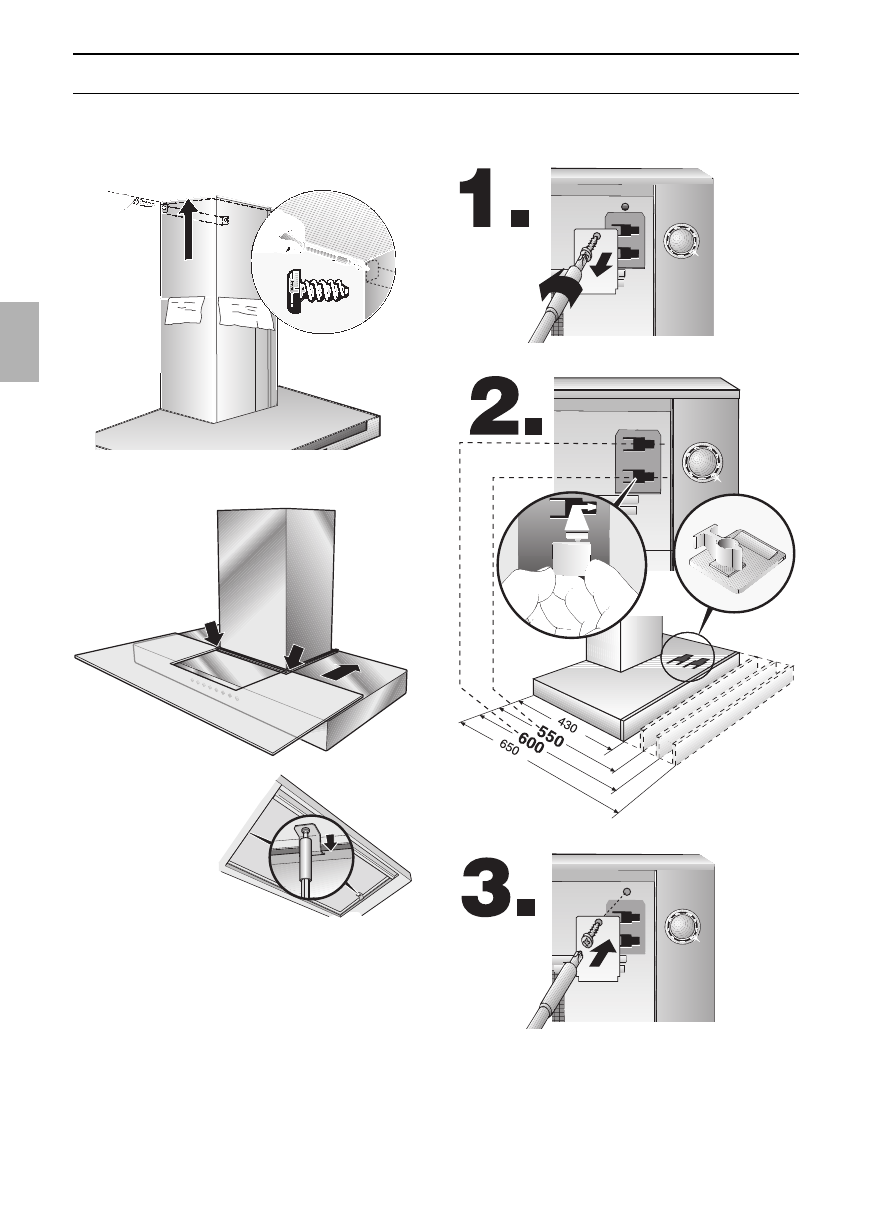 1.

2.

430
550
600
650

3.