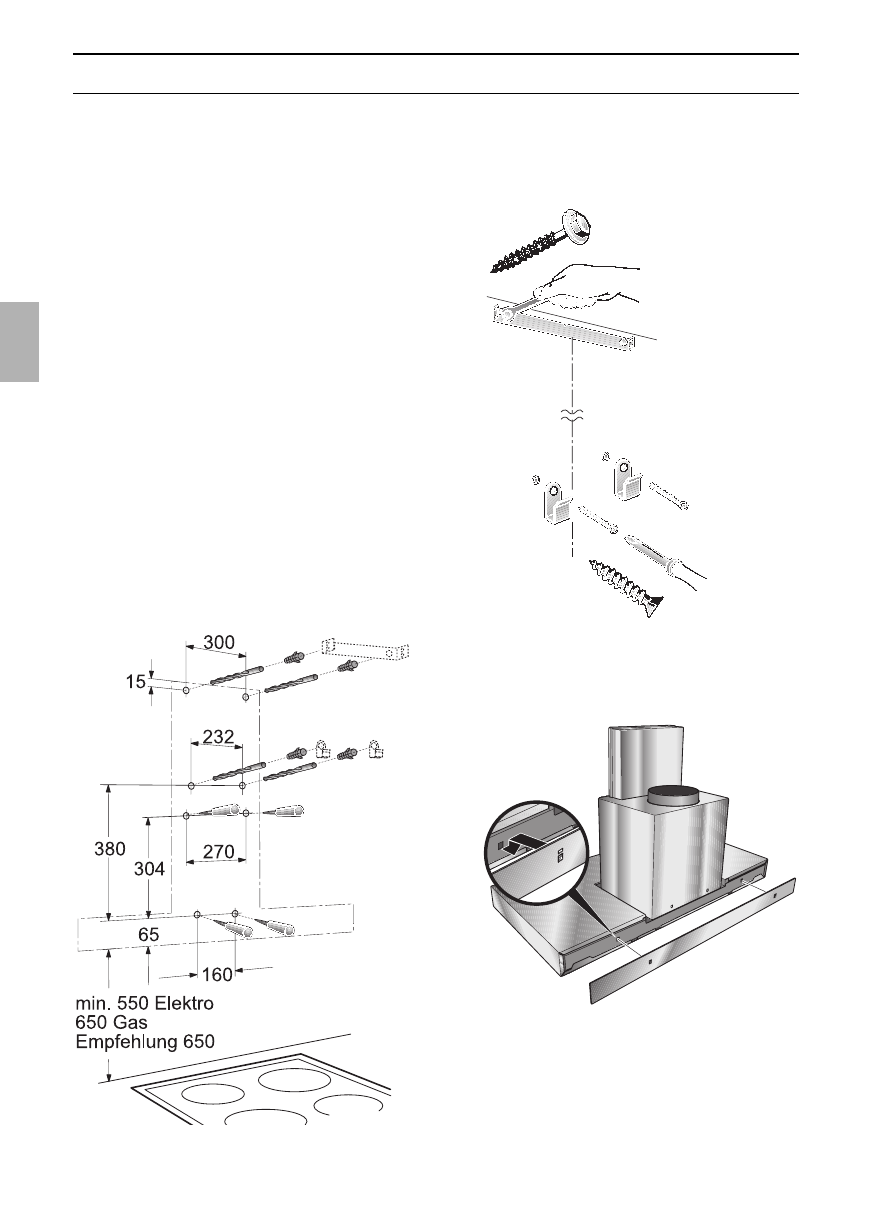 300
15
232
380
304
270
65
160
min. 550 Elektro
650 Gas
Empfehlung 650