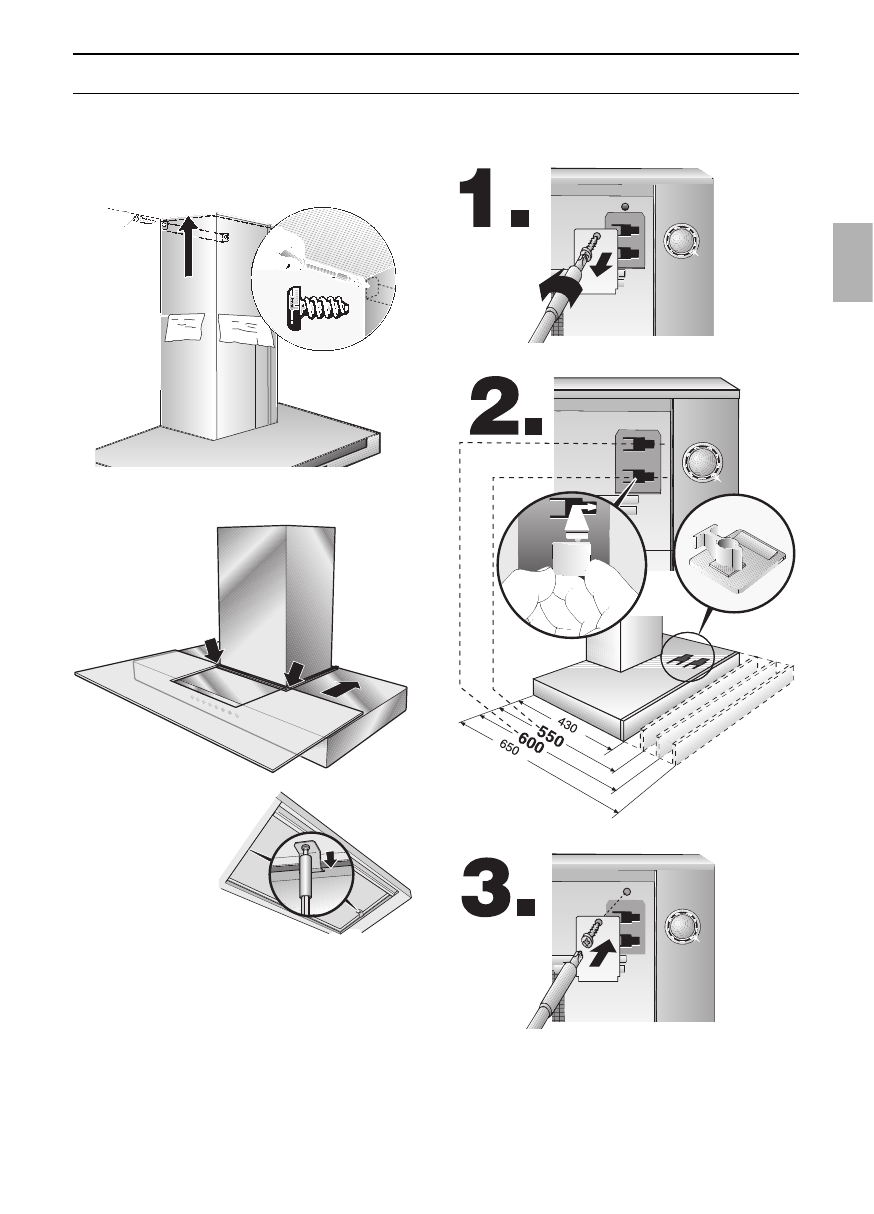 1.

2.

430
550
600
650

3.