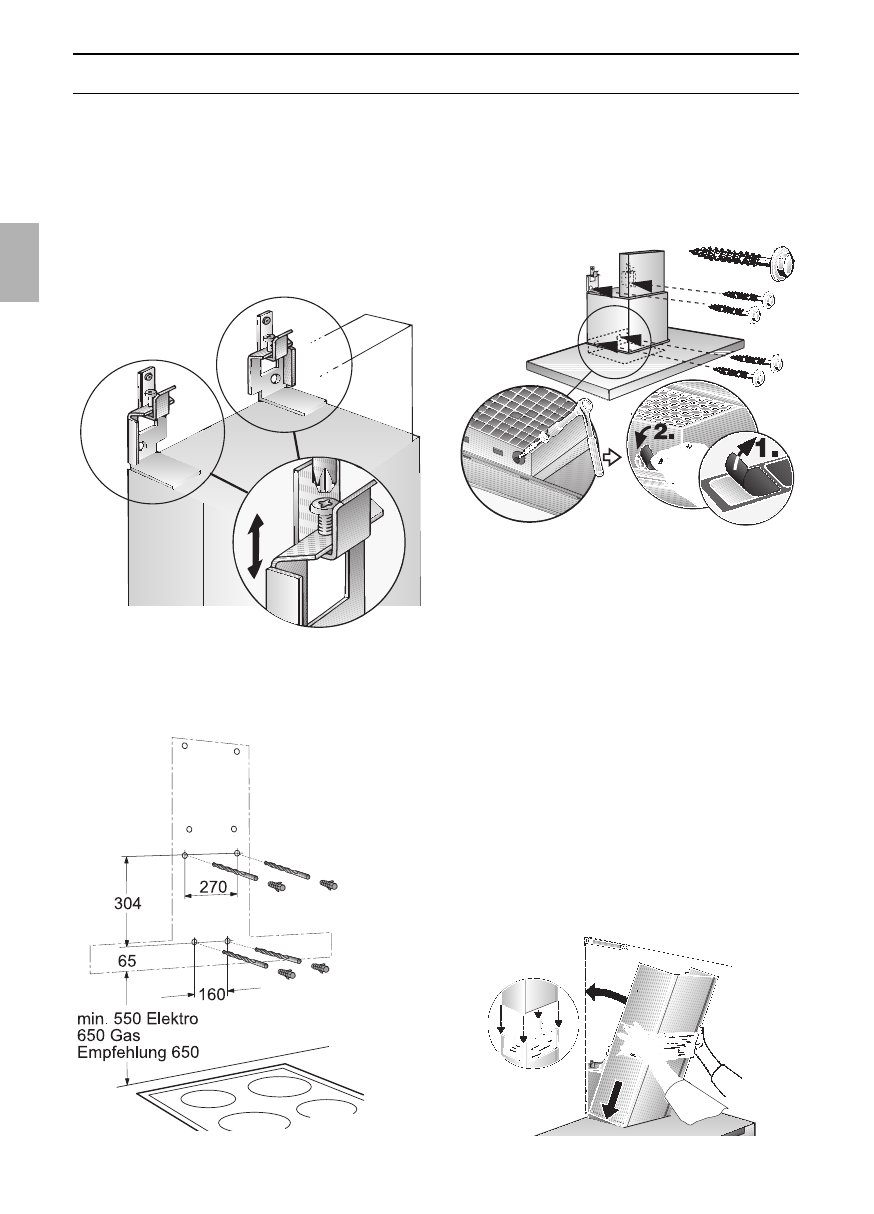 2.

1.

304

270

65

160

min. 550 Elektro
650 Gas
Empfehlung 650