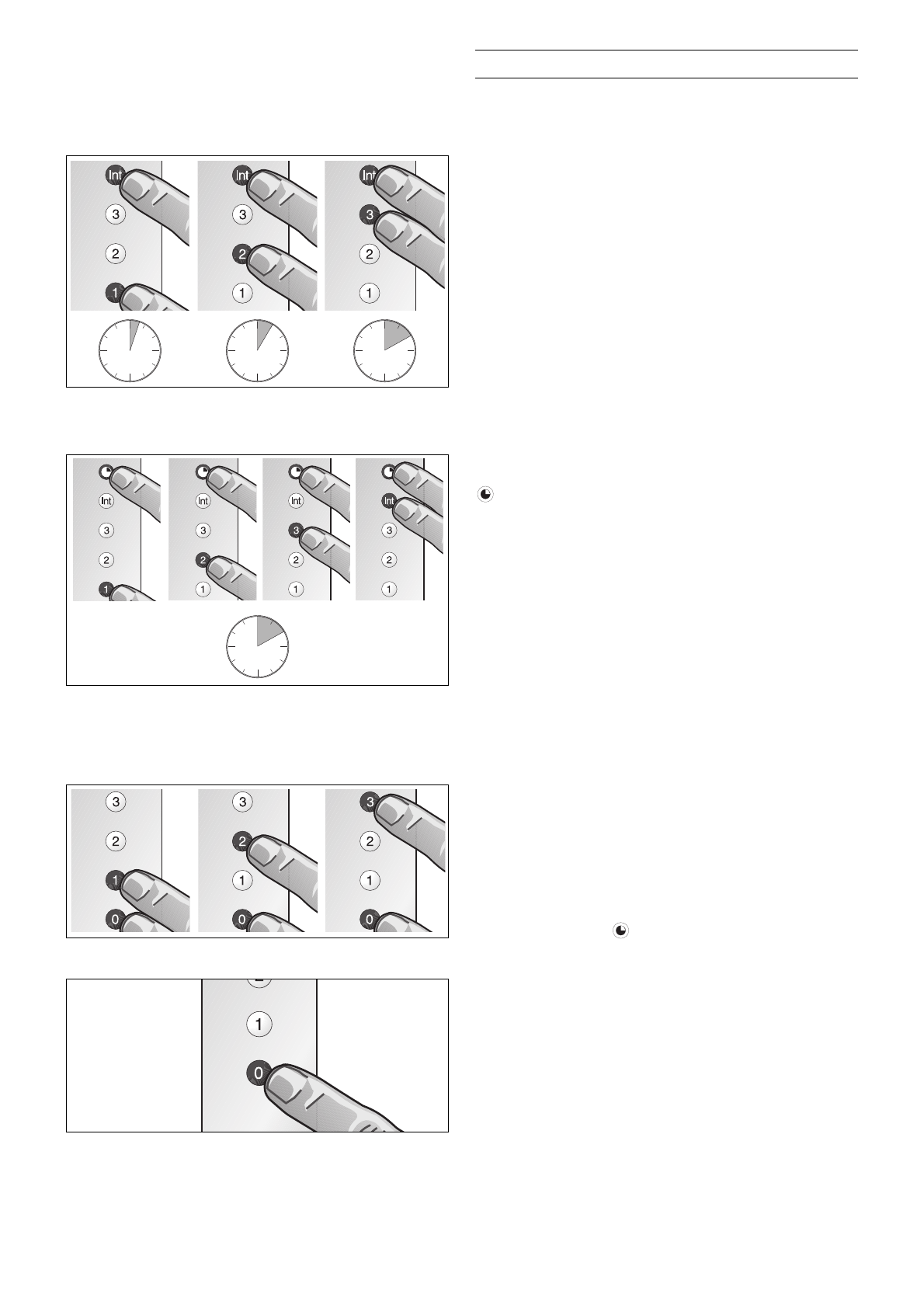 Int
3
2
1

Int
3
2
1

Int
3
2
1

Int
3
2
1

Int
3
2
1

Int
3
2
1

Int
3
2
1

3
2
1
0

3
2
1
0

3
2
1
0

1
0