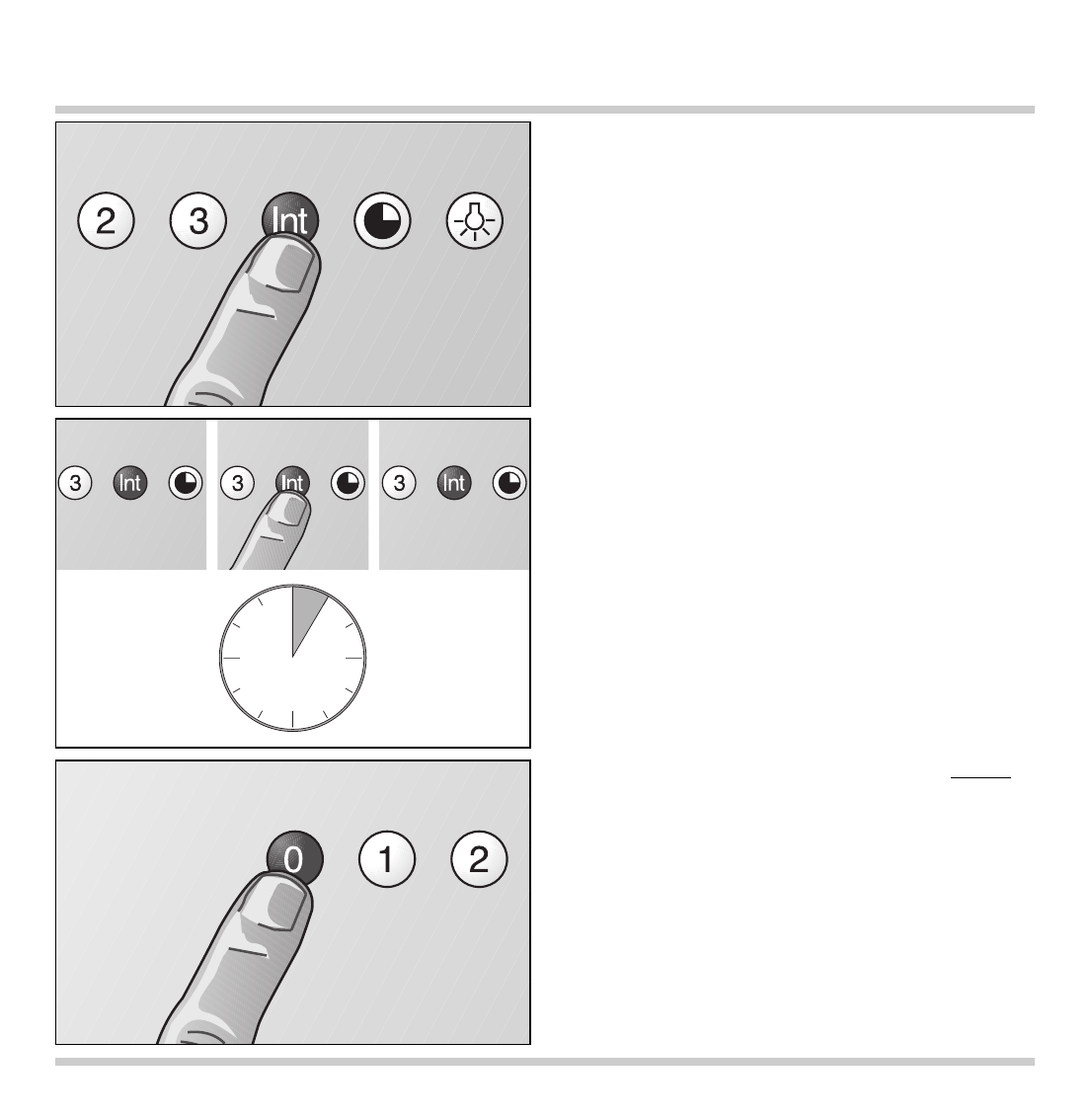 2 3 Int

3 Int 3 Int 3 Int

0 1 2