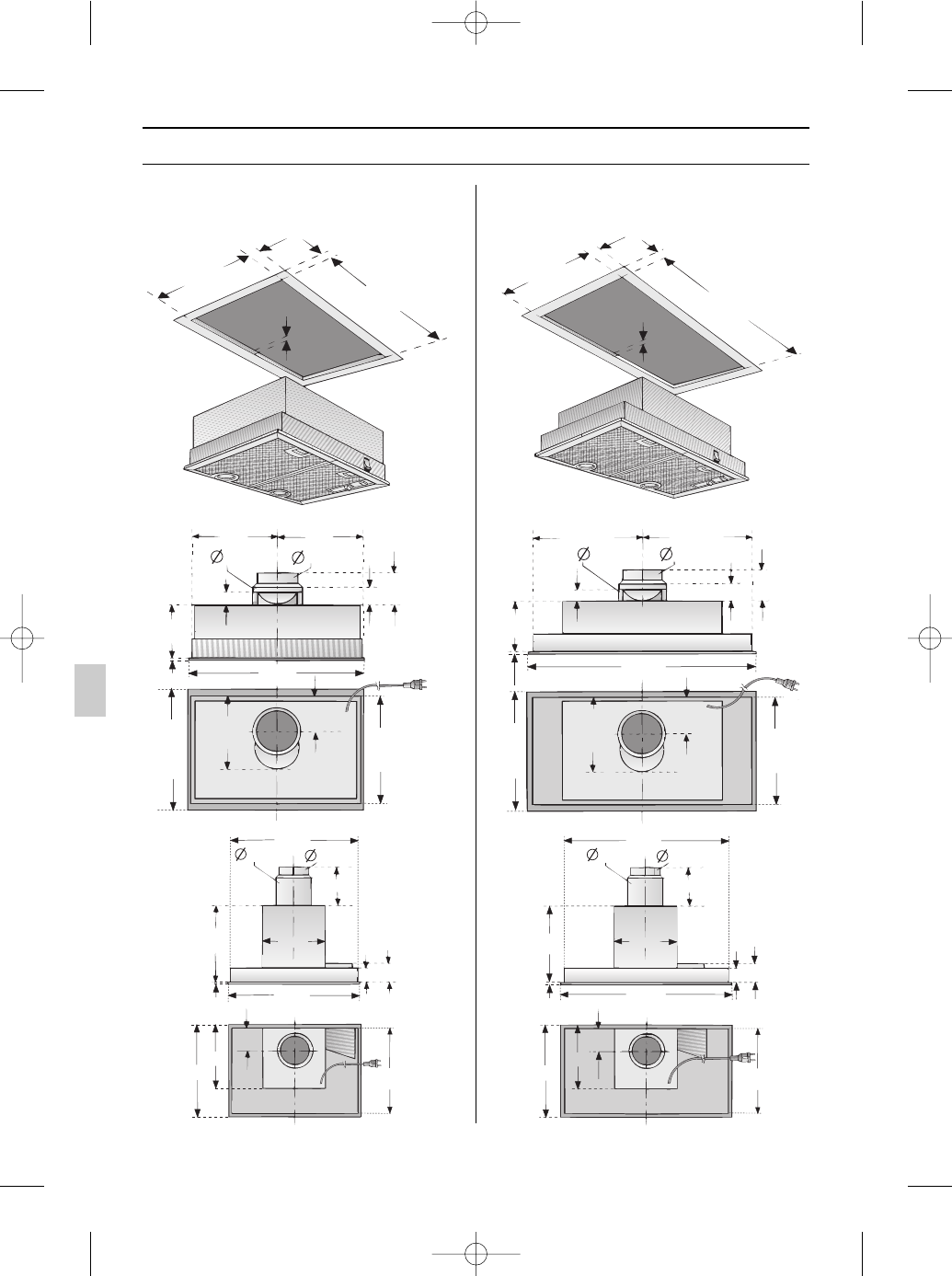 $\varnothing$ $\varnothing$

$\varnothing$ $\varnothing$

$\varnothing$ $\varnothing$

$\varnothing$ $\varnothing$