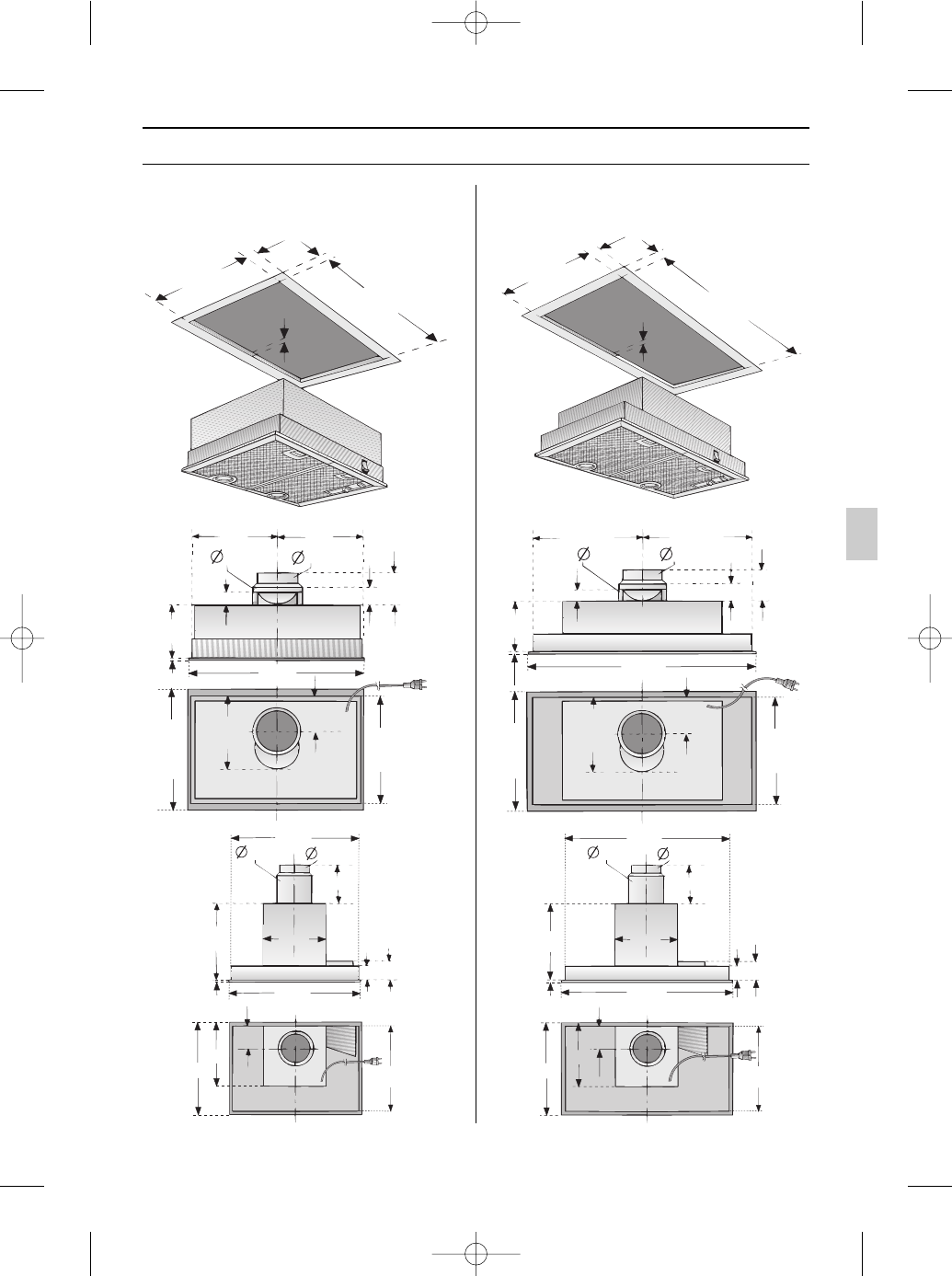 $\varnothing$ $\varnothing$

$\varnothing$ $\varnothing$

$\varnothing$ $\varnothing$

$\varnothing$ $\varnothing$