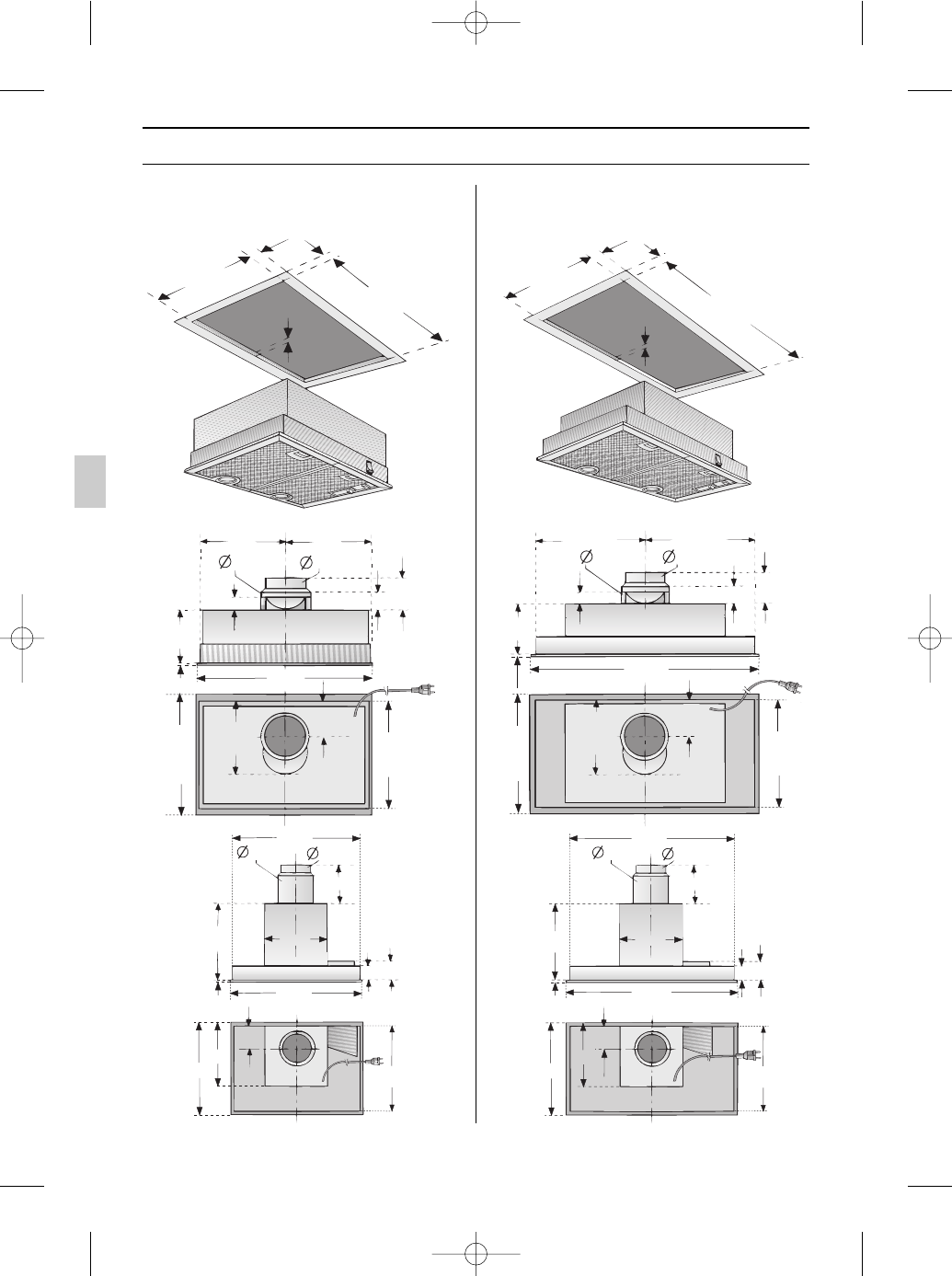 $\varnothing$ $\varnothing$

$\varnothing$ $\varnothing$

$\varnothing$ $\varnothing$

$\varnothing$ $\varnothing$