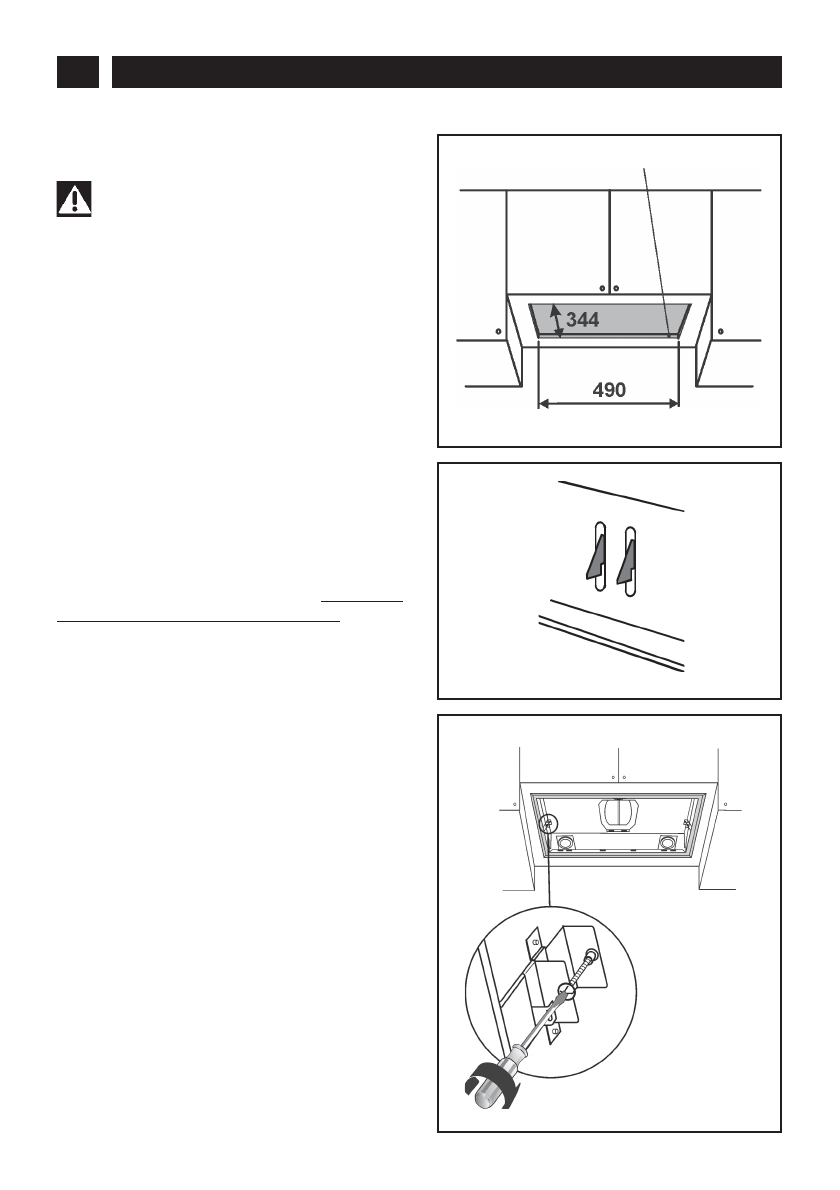 344

490