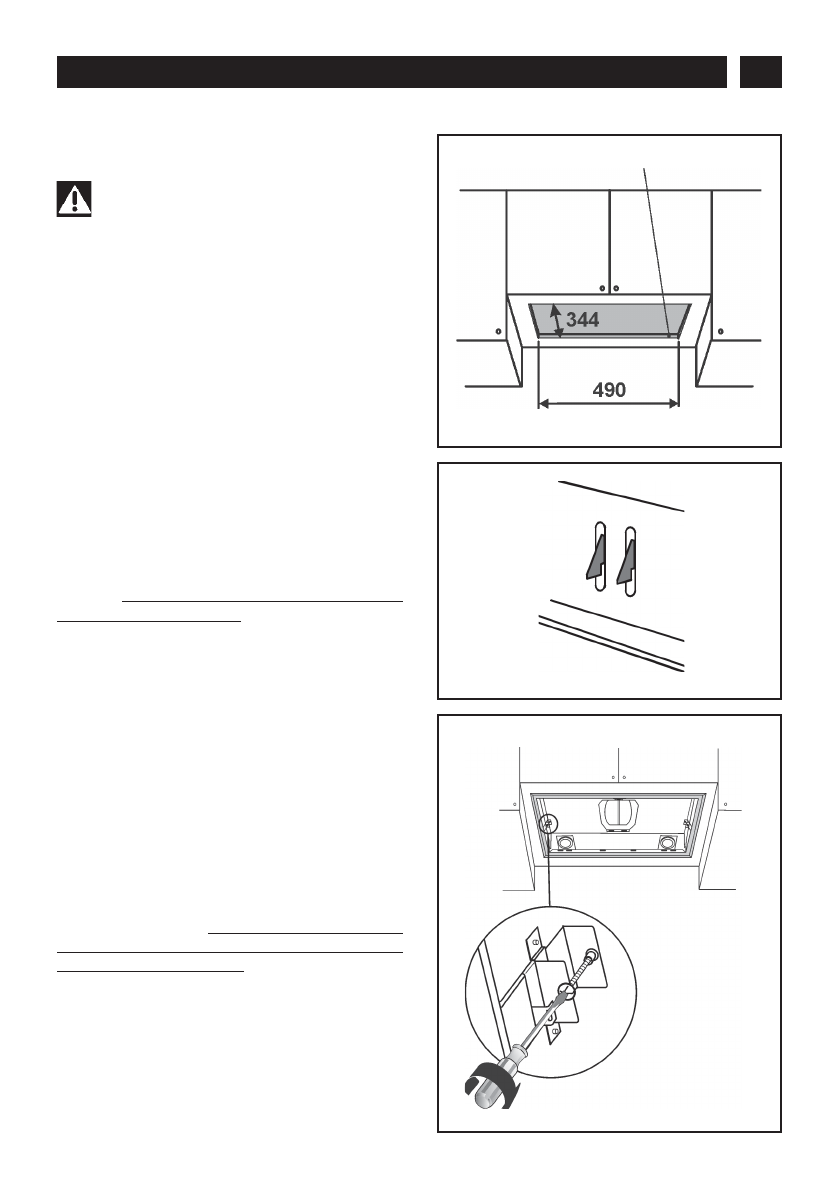 344

490