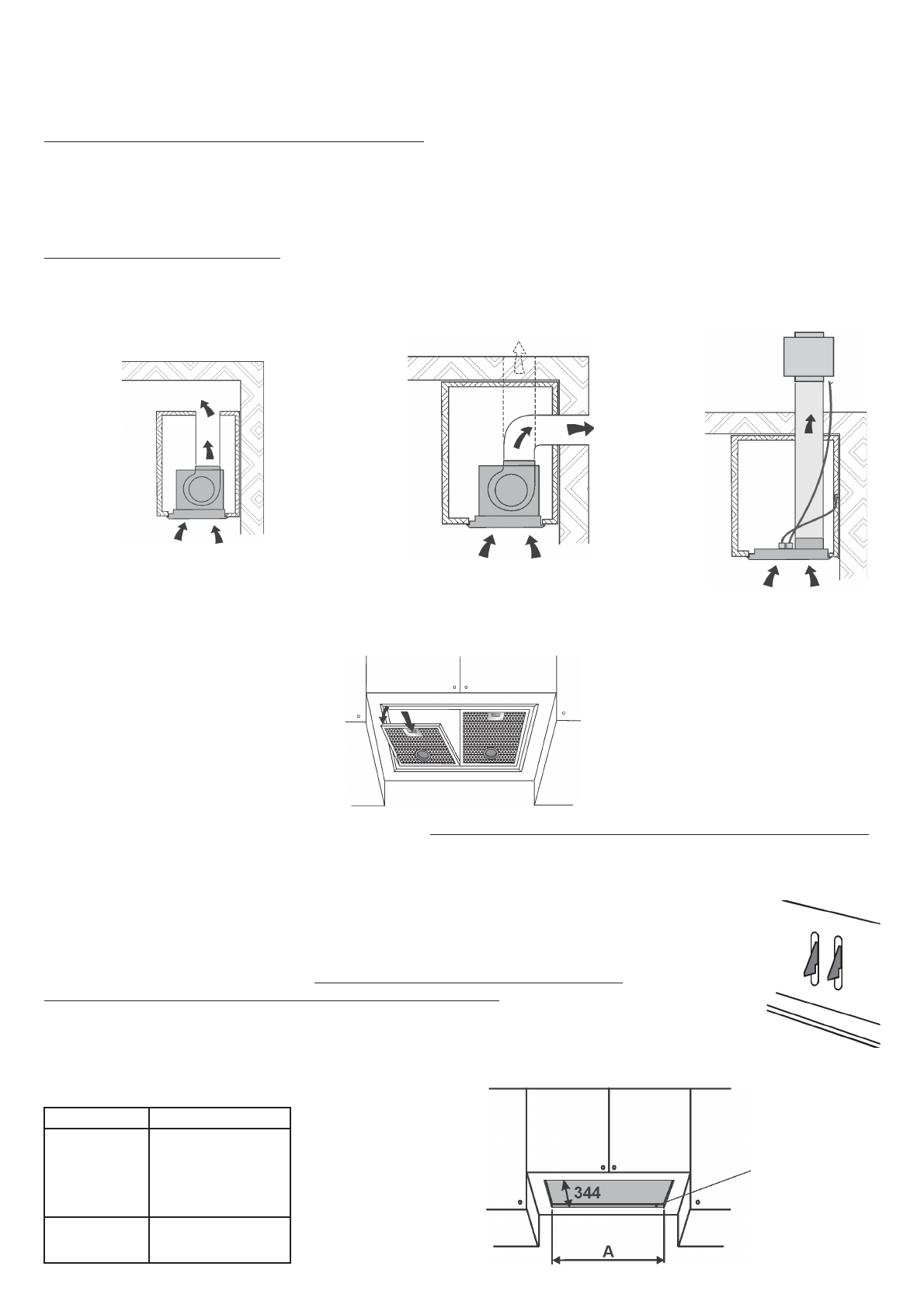 344

A