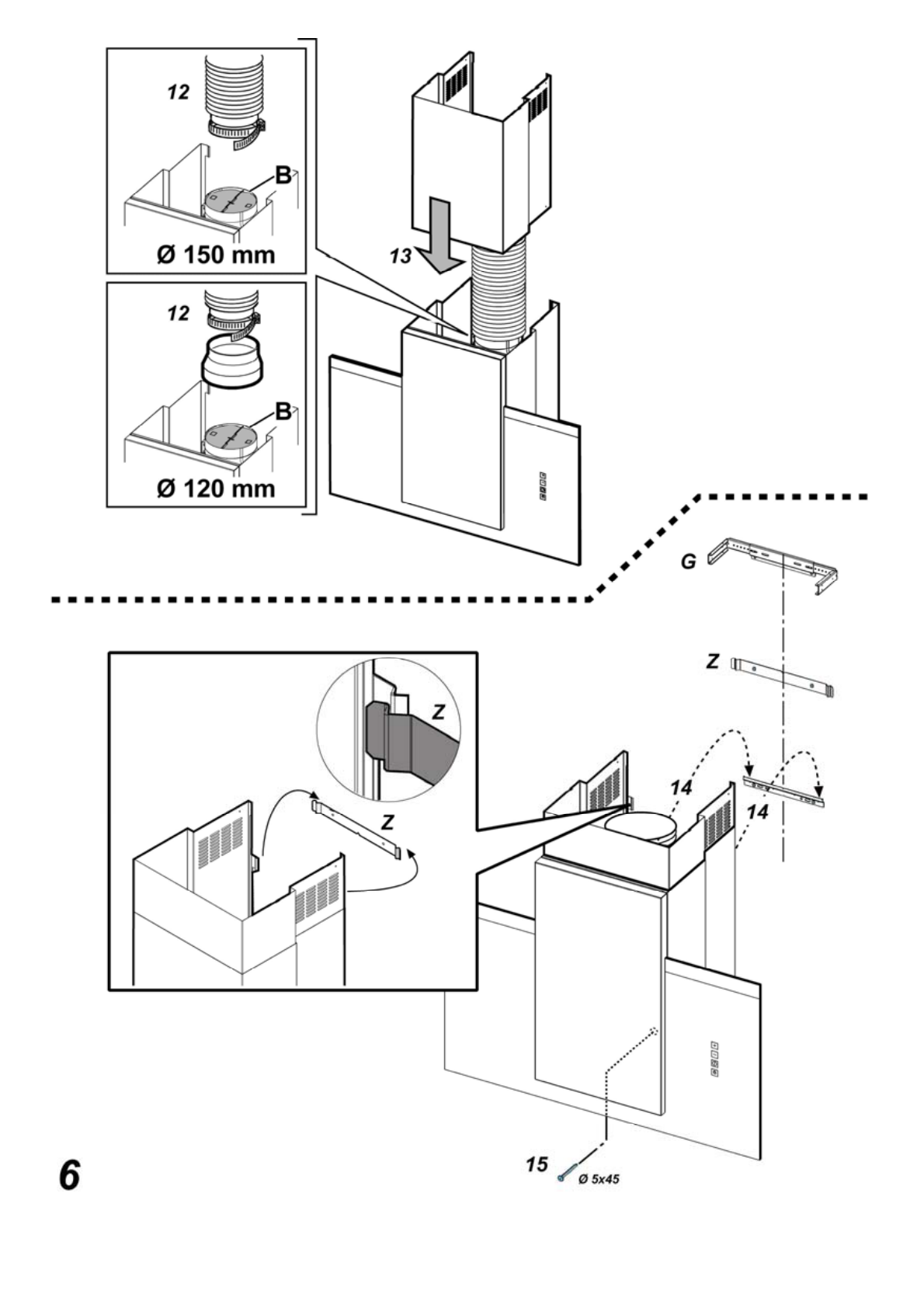 12

B

Ø 150 mm

12

B

Ø 120 mm

13

G

Z

Z

Z

14

14

15

Ø 5x45

6