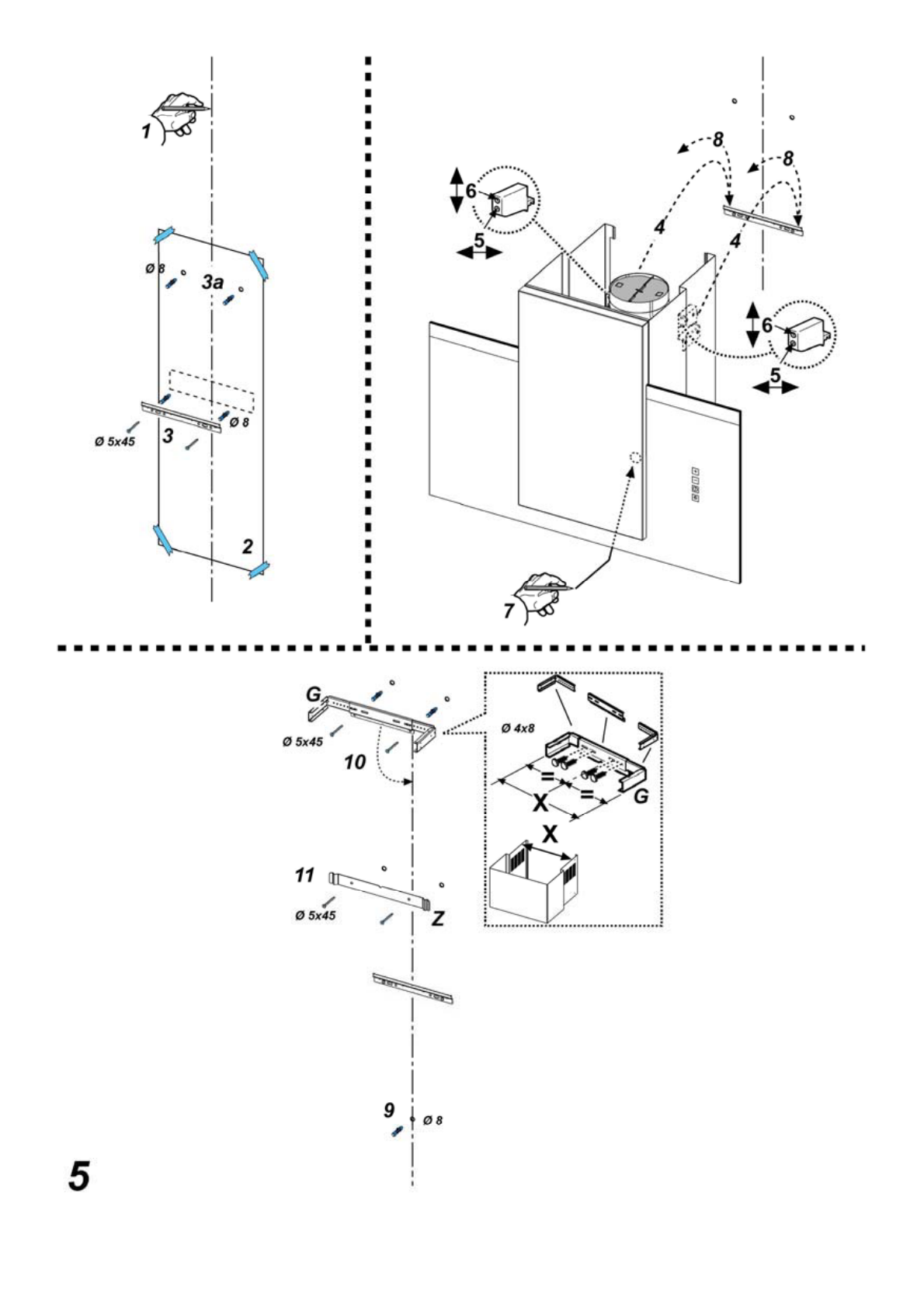 1

Ø 8
3a

Ø 8
Ø 5x45
3

2

6
5
8
8
4
4
6
5

7

G
Ø 5x45
10

Ø 4x8
=
=
X
G
X

11
Ø 5x45
Z

9
Ø 8

5